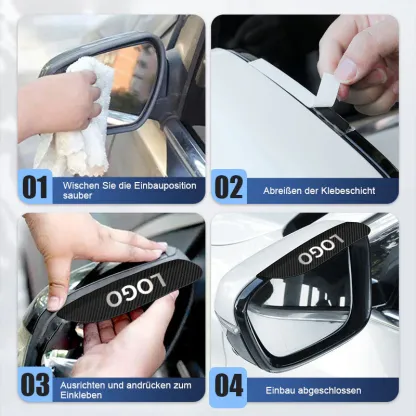 01 Wischen Sie die Einbauposition sauber

02 Abreißen der Klebeschicht

LOGO

03 Ausrichten und andrücken zum Einkleben

LOGO

04 Einbau abgeschlossen