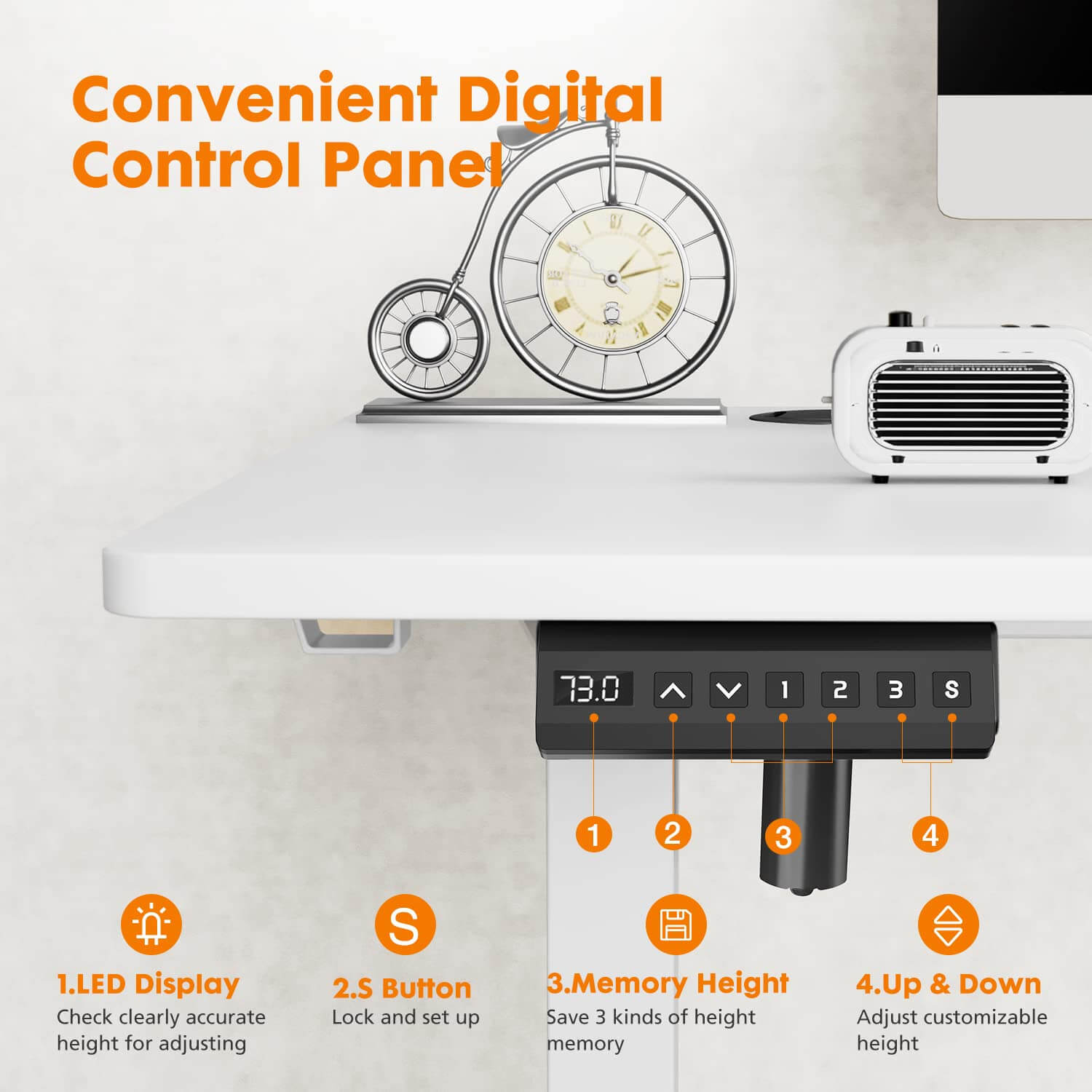 Convenient Digital Control Panel

73.0

1 2 3 S

1 2 3 4

S

1.LED Display
Check clearly accurate height for adjusting

2.S Button
Lock and set up

3.Memory Height
Save 3 kinds of height memory

4.Up & Down
Adjust customizable height