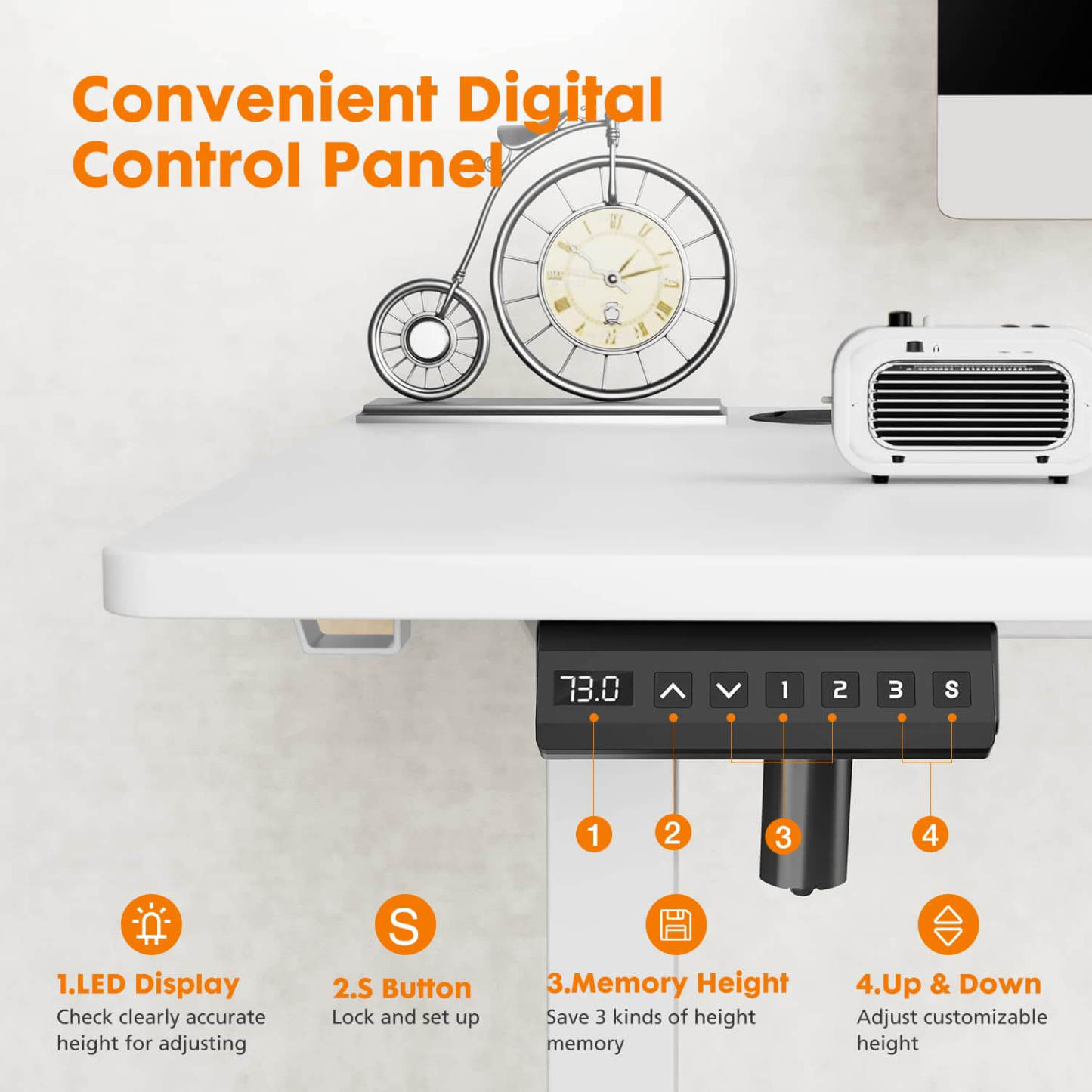 Convenient Digital Control Panel

73.0

1 2 3 S

1 2 3 4

S

1.LED Display
Check clearly accurate height for adjusting

2.S Button
Lock and set up

3.Memory Height
Save 3 kinds of height memory

4.Up & Down
Adjust customizable height