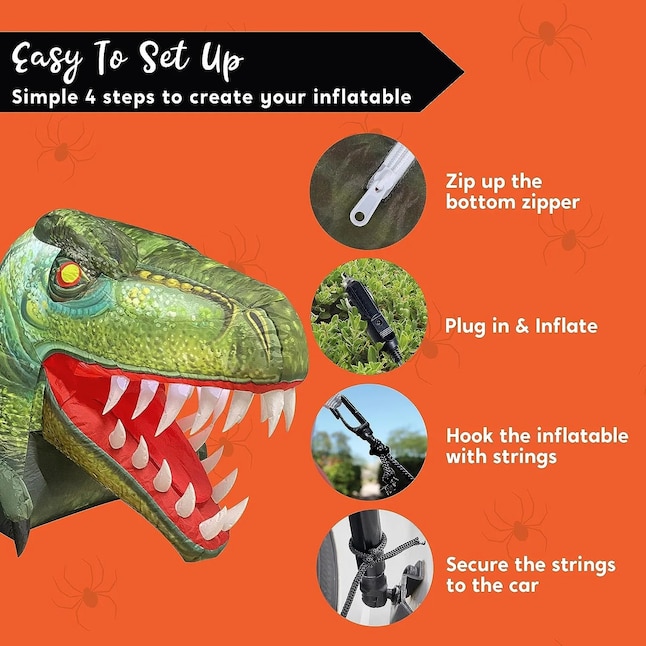 Easy To Set Up
Simple 4 steps to create your inflatable

Zip up the bottom zipper

Plug in & Inflate

Hook the inflatable with strings

Secure the strings to the car