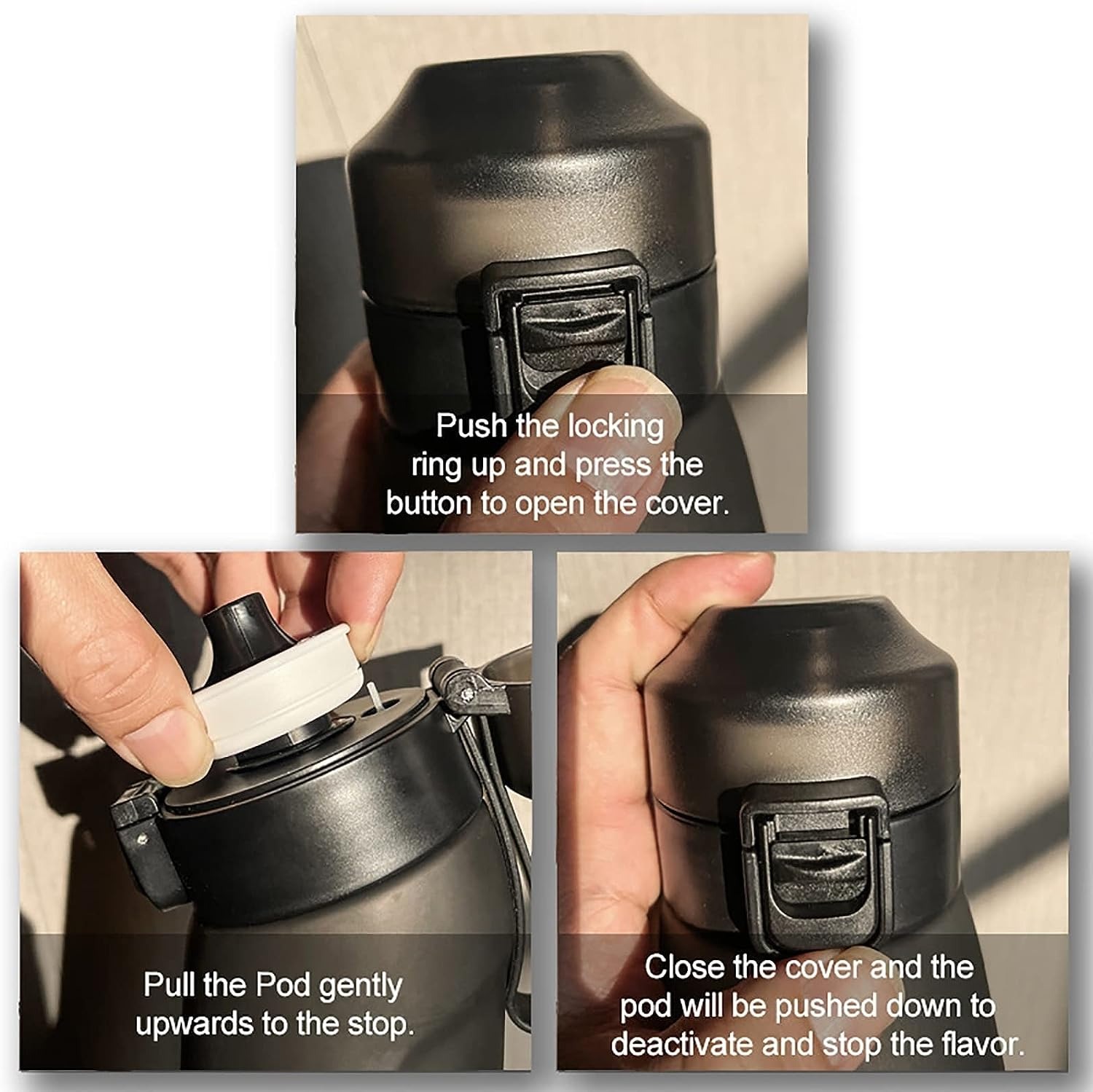 Push the locking ring up and press the button to open the cover.

Pull the Pod gently upwards to the stop.

Close the cover and the pod will be pushed down to deactivate and stop the flavor.