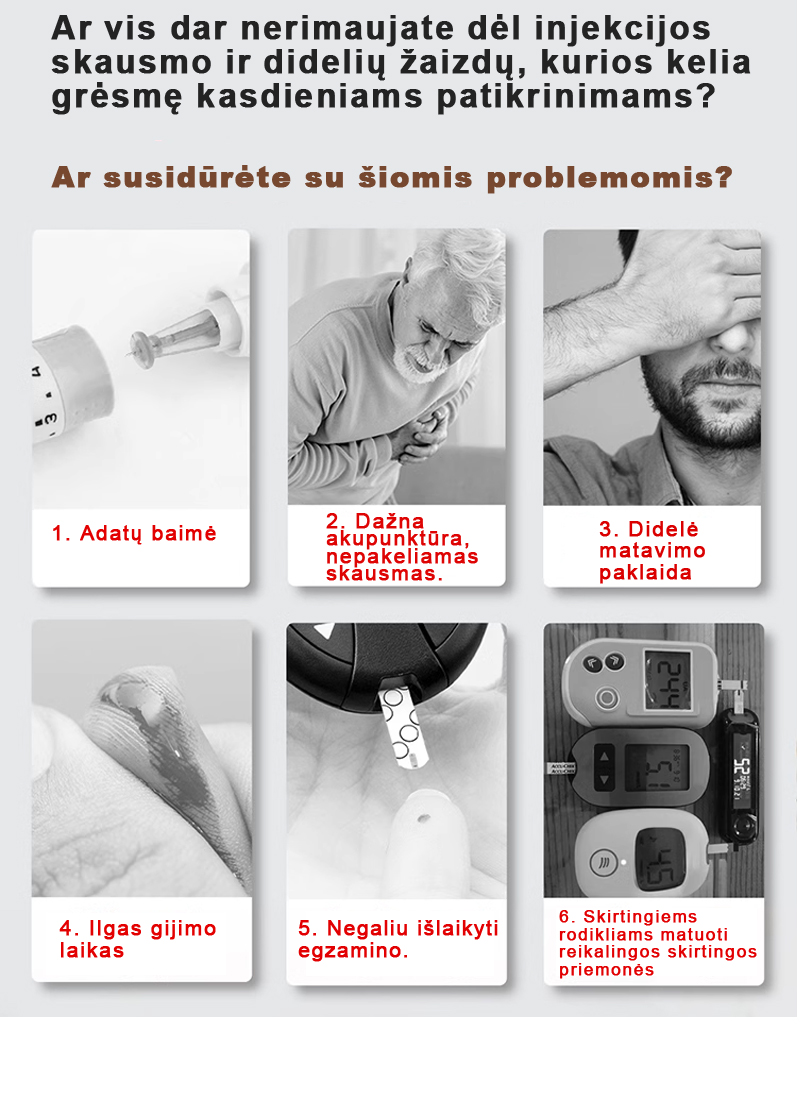 Ar vis dar nerimaujate dėl injekcijos skausmo ir didelių žaizdų, kurios kelia grėsmę kasdieniams patikrinimams?

Ar susidūrėte su šiomis problemomis?

1. Adatų baimė

2. Dažna akupunktūra, nepakeliamas skausmas.

3. Didelė matavimo paklaida

4. Ilgas gijimo laikas

5. Negaliu išlaikyti egzamino.

6. Skirtingiems rodikliams matuoti reikalingos skirtingos priemonės