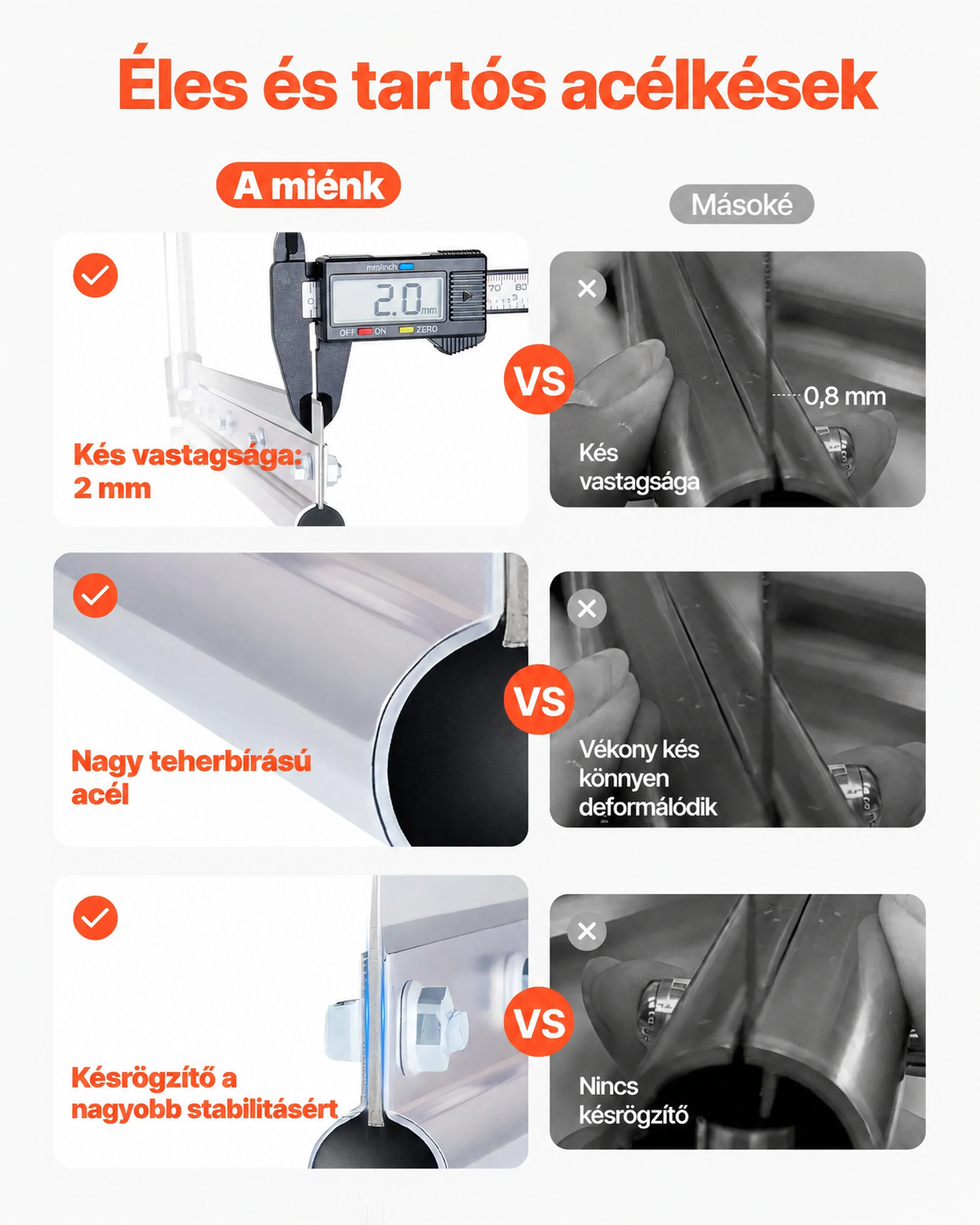 Éles és tartós acélkések

A miénk

Másoké

mm/inch
2.0 mm
OFF ON ZERO
70 80

Kés vastagsága: 2 mm

VS

0,8 mm

Kés vastagsága

Nagy teherbírású acél

VS

Vékony kés könnyen deformálódik

Késrögzítő a nagyobb stabilitásért

VS

Nincs késrögzítő