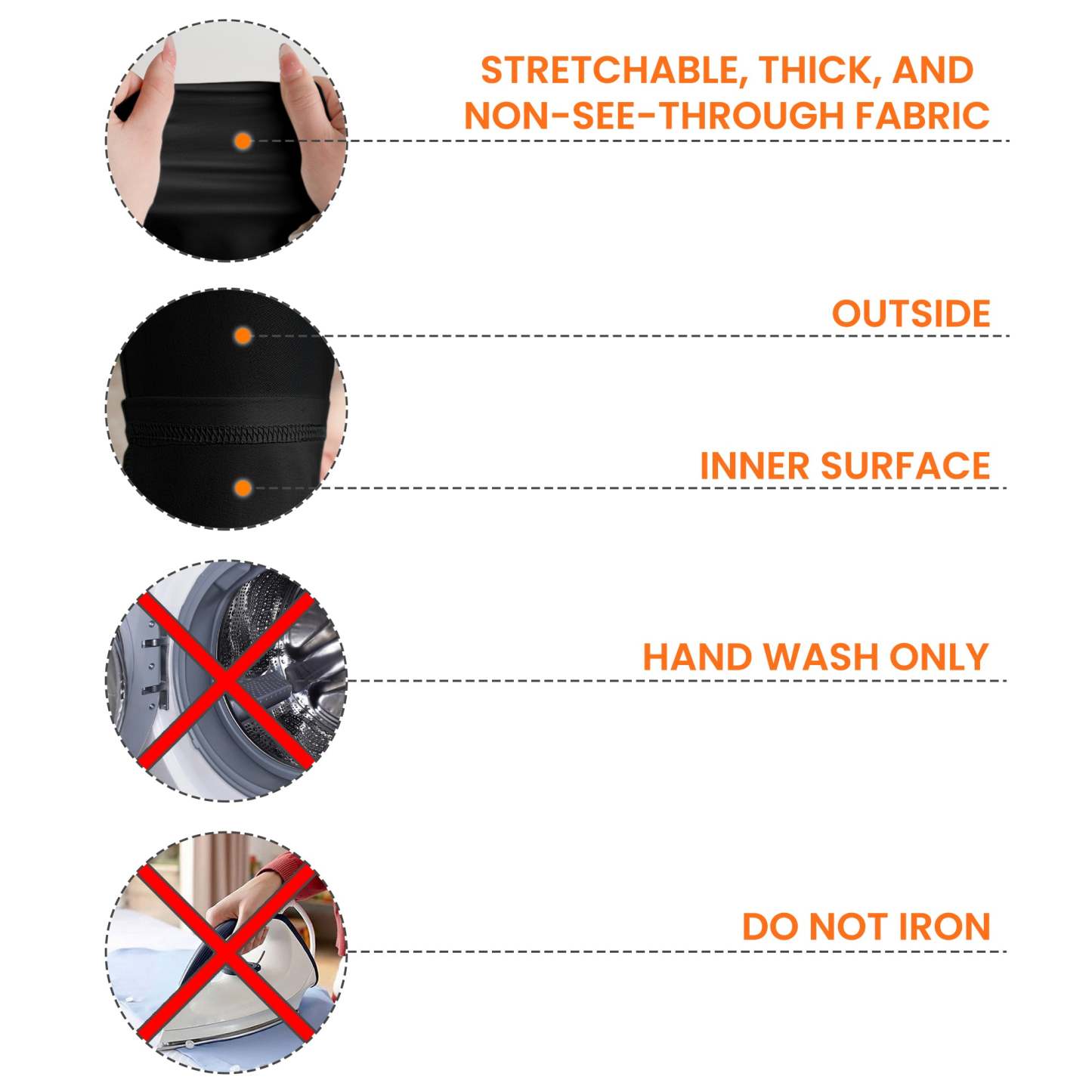 STRETCHABLE, THICK, AND NON-SEE-THROUGH FABRIC

OUTSIDE

INNER SURFACE

HAND WASH ONLY

DO NOT IRON