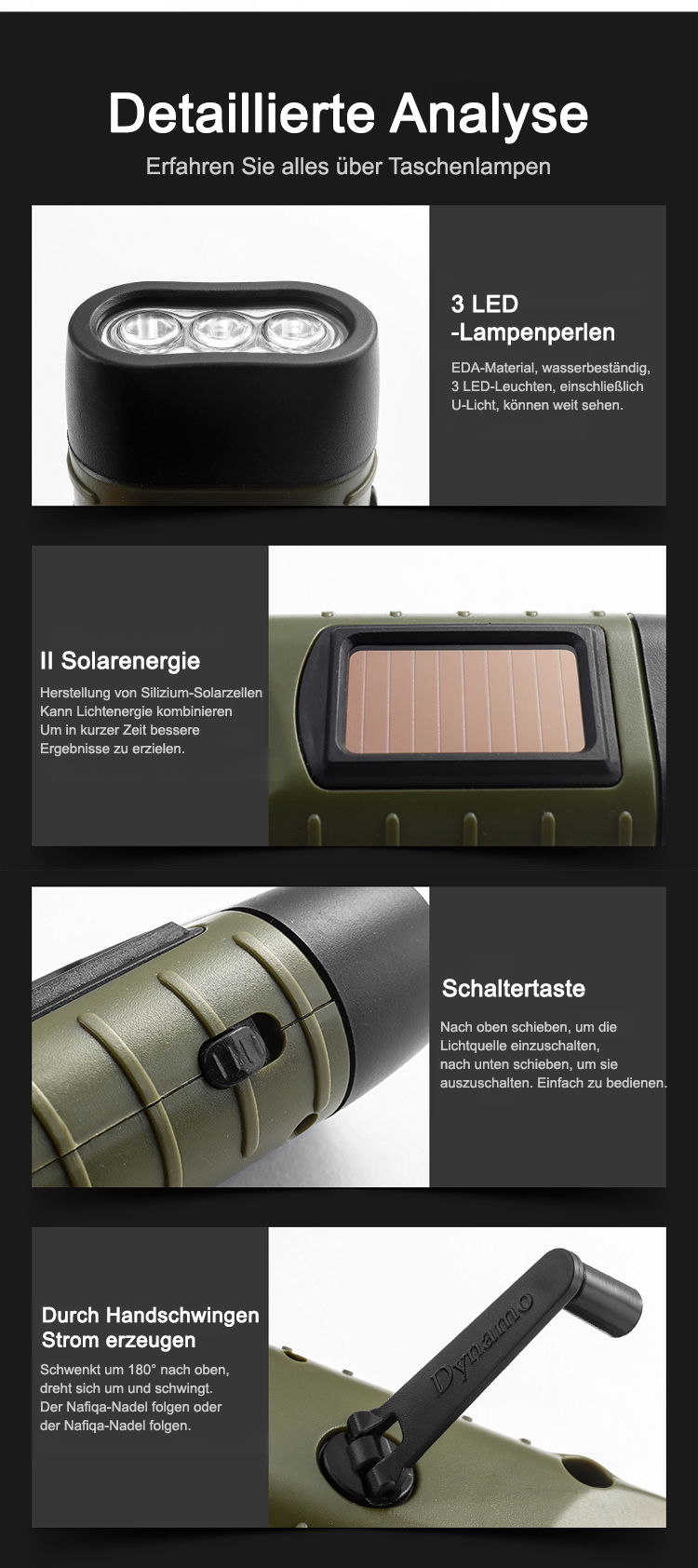 Detaillierte Analyse

Erfahren Sie alles über Taschenlampen

3 LED -Lampenperlen

EDA-Material, wasserbeständig, 3 LED-Leuchten, einschließlich U-Licht, können weit sehen.

II Solarenergie

Herstellung von Silizium-Solarzellen Kann Lichtenergie kombinieren Um in kurzer Zeit bessere Ergebnisse zu erzielen.

Schaltertaste

Nach oben schieben, um die Lichtquelle einzuschalten, nach unten schieben, um sie auszuschalten. Einfach zu bedienen.

Durch Handschwingen Strom erzeugen

Schwenkt um 180° nach oben, dreht sich um und schwingt. Der Nafiqa-Nadel folgen oder der Nafiqa-Nadel folgen.

Dynamo