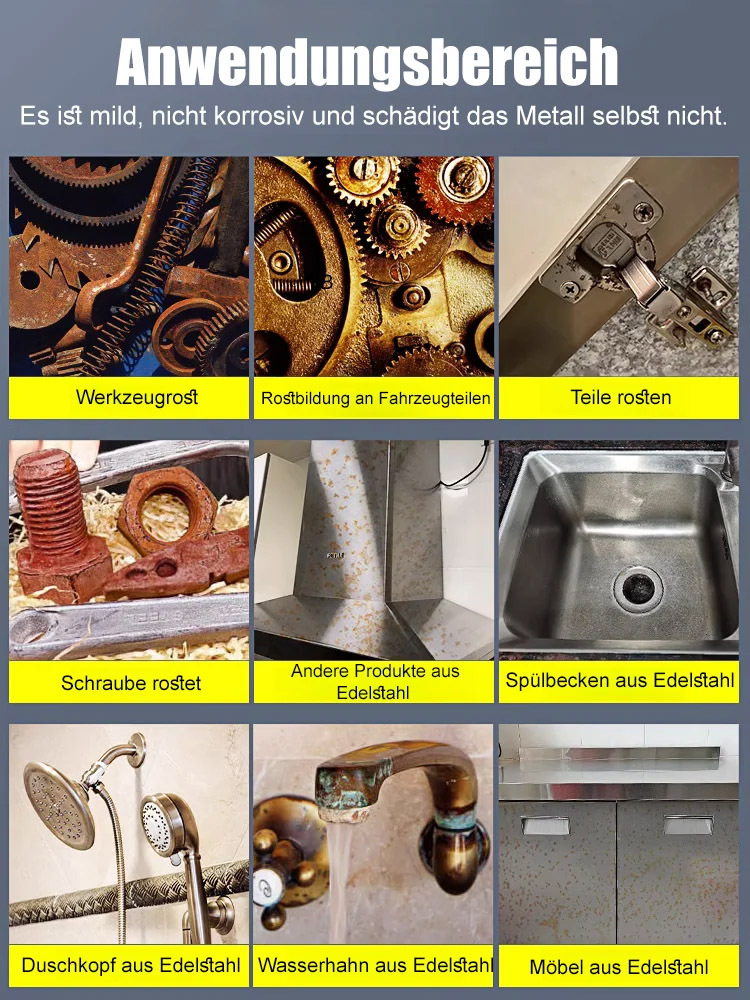 Anwendungsbereich

Es ist mild, nicht korrosiv und schädigt das Metall selbst nicht.

Werkzeugrost

Rostbildung an Fahrzeugteilen

Teile rosten

Schraube rostet

Andere Produkte aus Edelstahl

Spülbecken aus Edelstahl

Duschkopf aus Edelstahl

Wasserhahn aus Edelstahl

Möbel aus Edelstahl