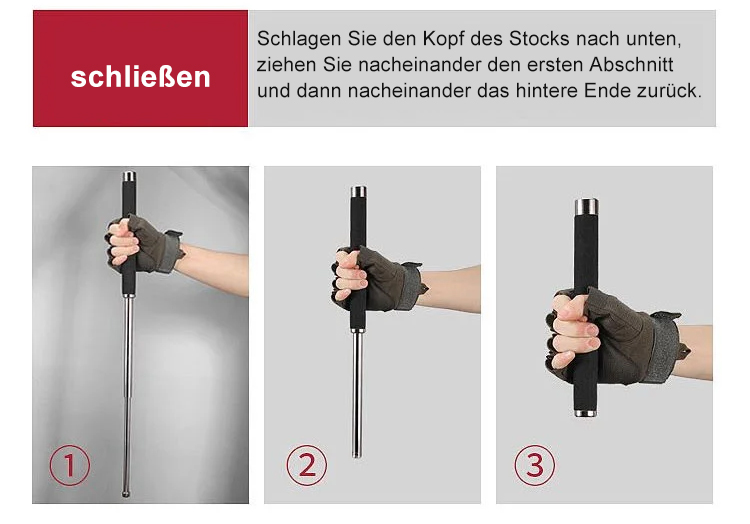 schließen

Schlagen Sie den Kopf des Stocks nach unten, ziehen Sie nacheinander den ersten Abschnitt und dann nacheinander das hintere Ende zurück.

①

②

③