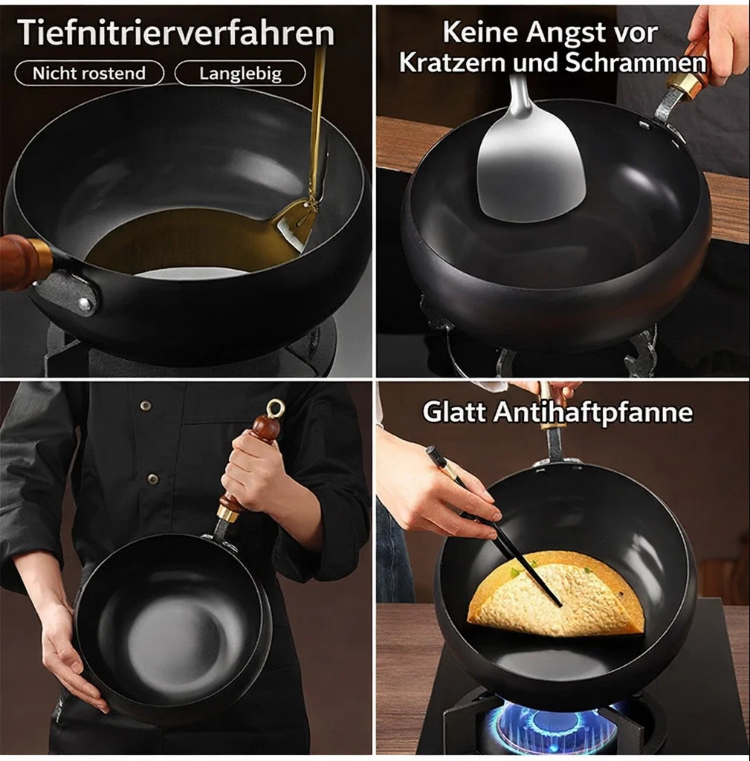 Tiefnitrierverfahren

Nicht rostend

Langlebig

Keine Angst vor Kratzern und Schrammen

Glatt Antihaftpfanne