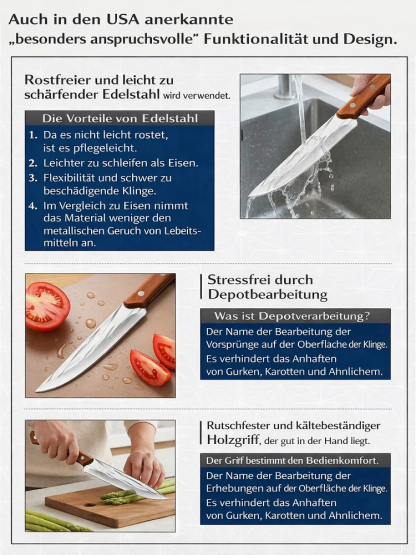 Auch in den USA anerkannte „besonders anspruchsvolle" Funktionalität und Design.

Rostfreier und leicht zu schärfender Edelstahl wird verwendet.

Die Vorteile von Edelstahl

1. Da es nicht leicht rostet, ist es pflegeleicht.
2. Leichter zu schleifen als Eisen.
3. Flexibilität und schwer zu beschädigende Klinge.
4. Im Vergleich zu Eisen nimmt das Material weniger den metallischen Geruch von Lebeitsmitteln an.

Stressfrei durch Depotbearbeitung

Was ist Depotverarbeitung?

Der Name der Bearbeitung der Vorsprünge auf der Oberfläche der Klinge.
Es verhindert das Anhaften von Gurken, Karotten und Ahnlichem.

Rutschfester und kältebeständiger Holzgriff, der gut in der Hand liegt.

Der Griff bestimmt den Bedienkomfort.

Der Name der Bearbeitung der Erhebungen auf der Oberfläche der Klinge.
Es verhindert das Anhaften von Gurken, Karotten und Ahnlichem.