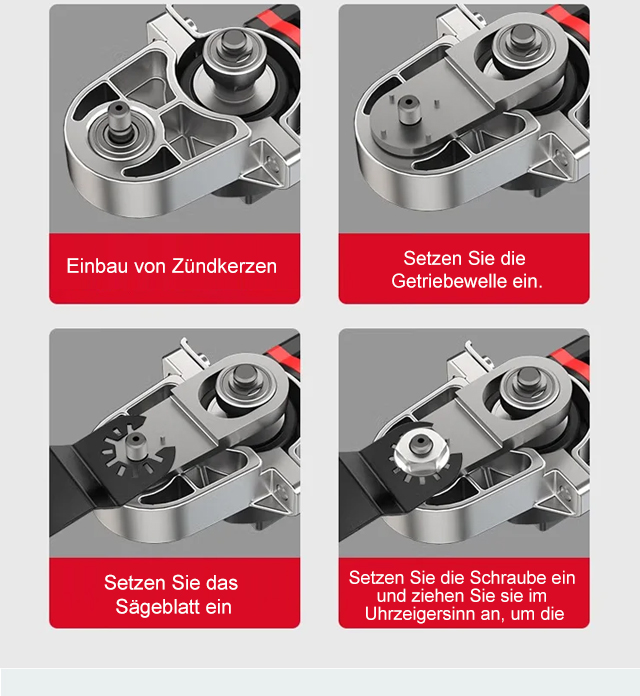 Einbau von Zündkerzen

Setzen Sie die Getriebewelle ein.

Setzen Sie das Sägeblatt ein

Setzen Sie die Schraube ein und ziehen Sie sie im Uhrzeigersinn an, um die