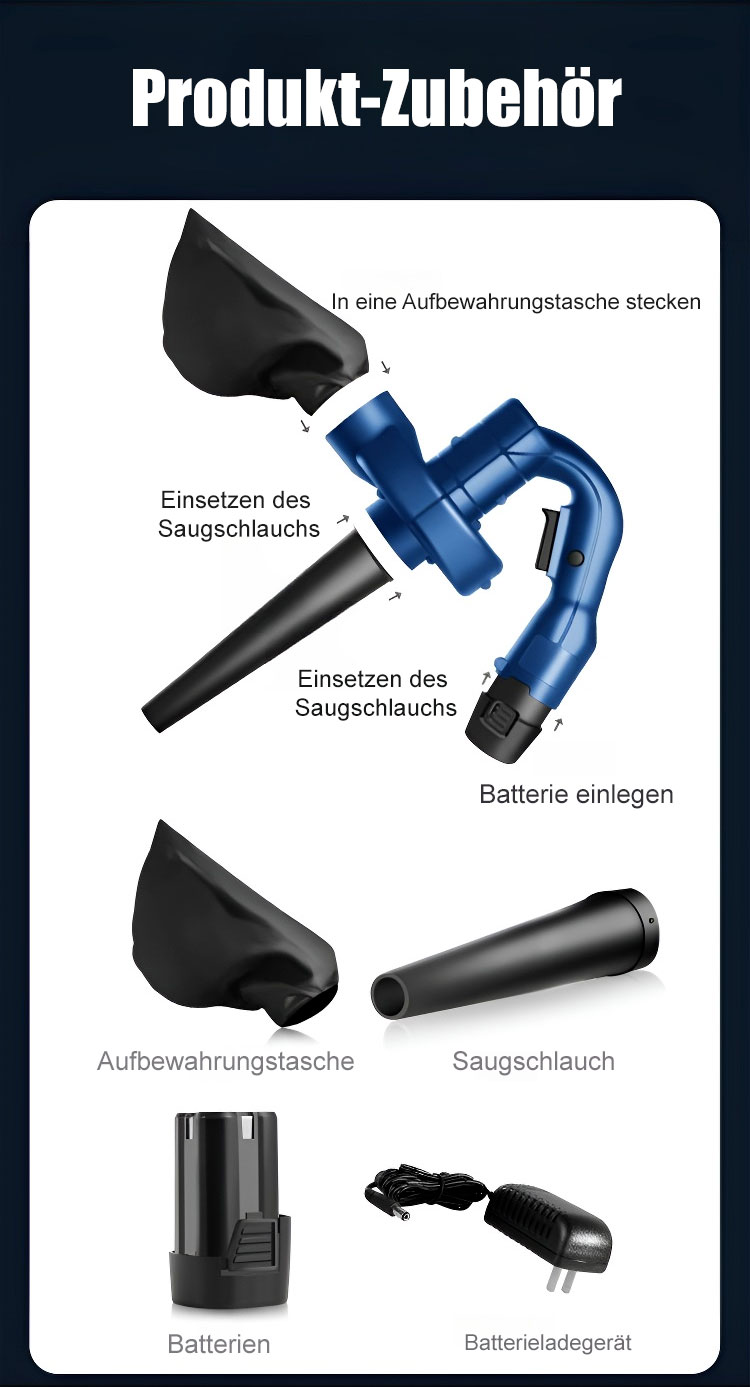 Produkt-Zubehör

In eine Aufbewahrungstasche stecken

Einsetzen des Saugschlauchs

Einsetzen des Saugschlauchs

Batterie einlegen

Aufbewahrungstasche

Saugschlauch

Batterien

Batterieladegerät