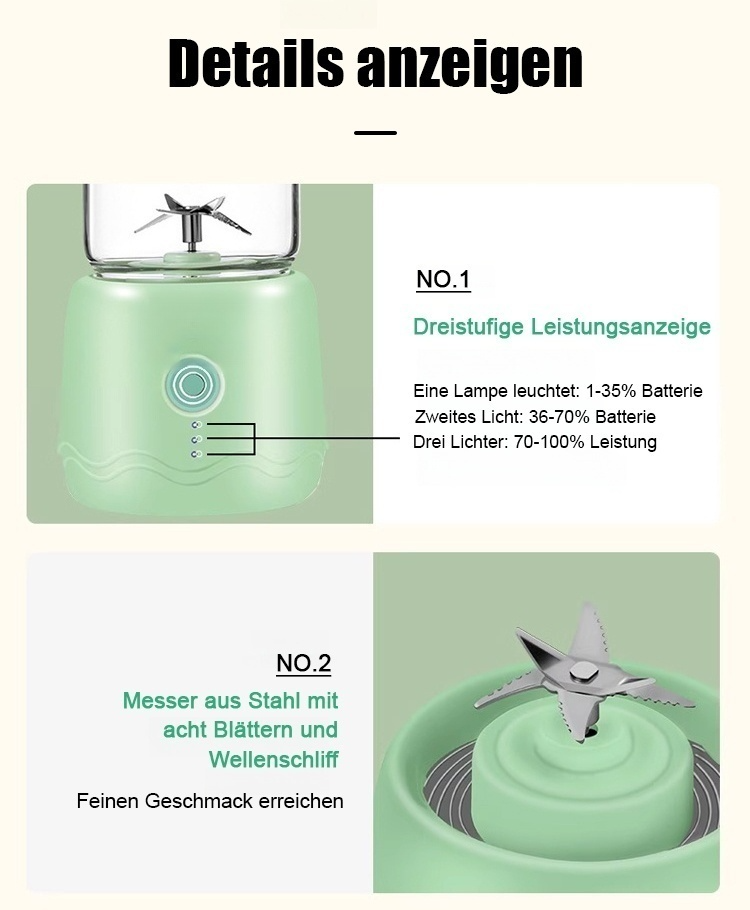 Details anzeigen

NO.1

Dreistufige Leistungsanzeige

Eine Lampe leuchtet: 1-35% Batterie
Zweites Licht: 36-70% Batterie
Drei Lichter: 70-100% Leistung

NO.2

Messer aus Stahl mit acht Blättern und Wellenschliff

Feinen Geschmack erreichen