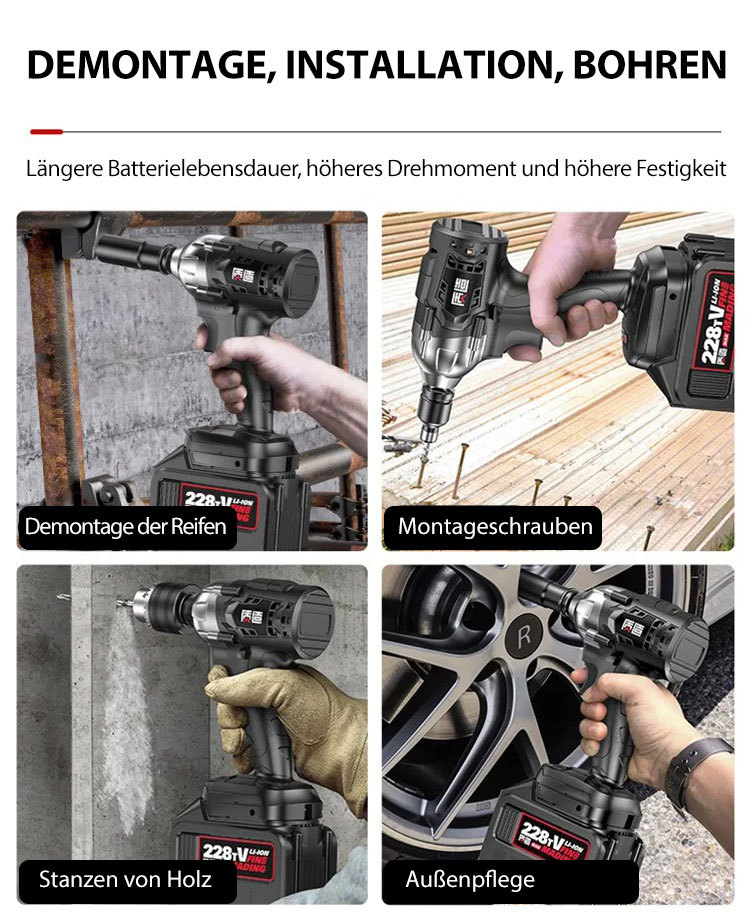 DEMONTAGE, INSTALLATION, BOHREN

Längere Batterielebensdauer, höheres Drehmoment und höhere Festigkeit

228TV LI-ION FINE MADING

Demontage der Reifen

228TV LI-ION FINE MADING

Montageschrauben

228TV LI-ION FINE MADING

Stanzen von Holz

R

228TV LI-ION FINE MADING

Außenpflege