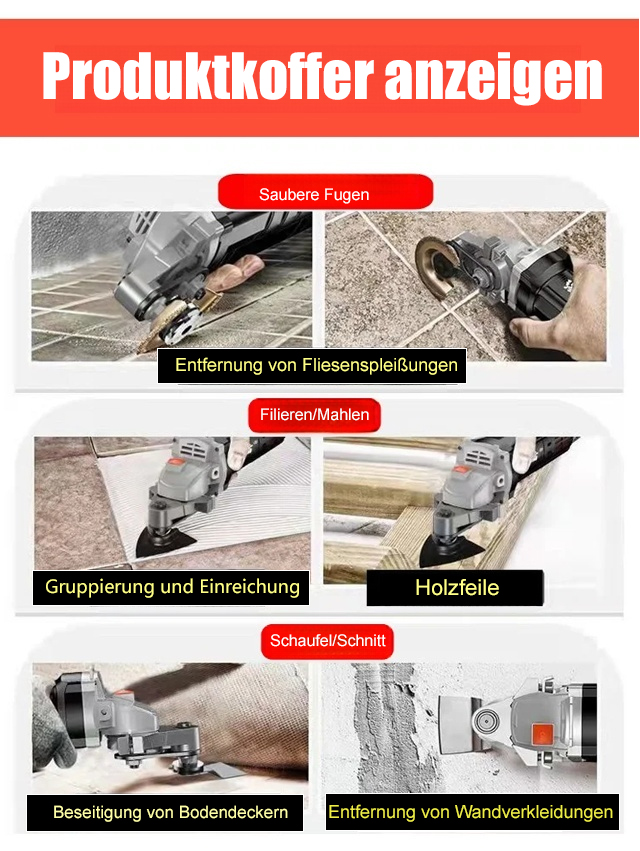 Produktkoffer anzeigen

Saubere Fugen

Entfernung von Fliesenspleißungen

Filieren/Mahlen

Gruppierung und Einreichung

Holzfeile

Schaufel/Schnitt

Beseitigung von Bodendeckern

Entfernung von Wandverkleidungen