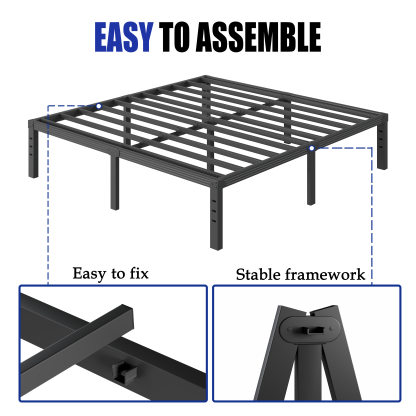 EASY TO ASSEMBLE

Easy to fix

Stable framework