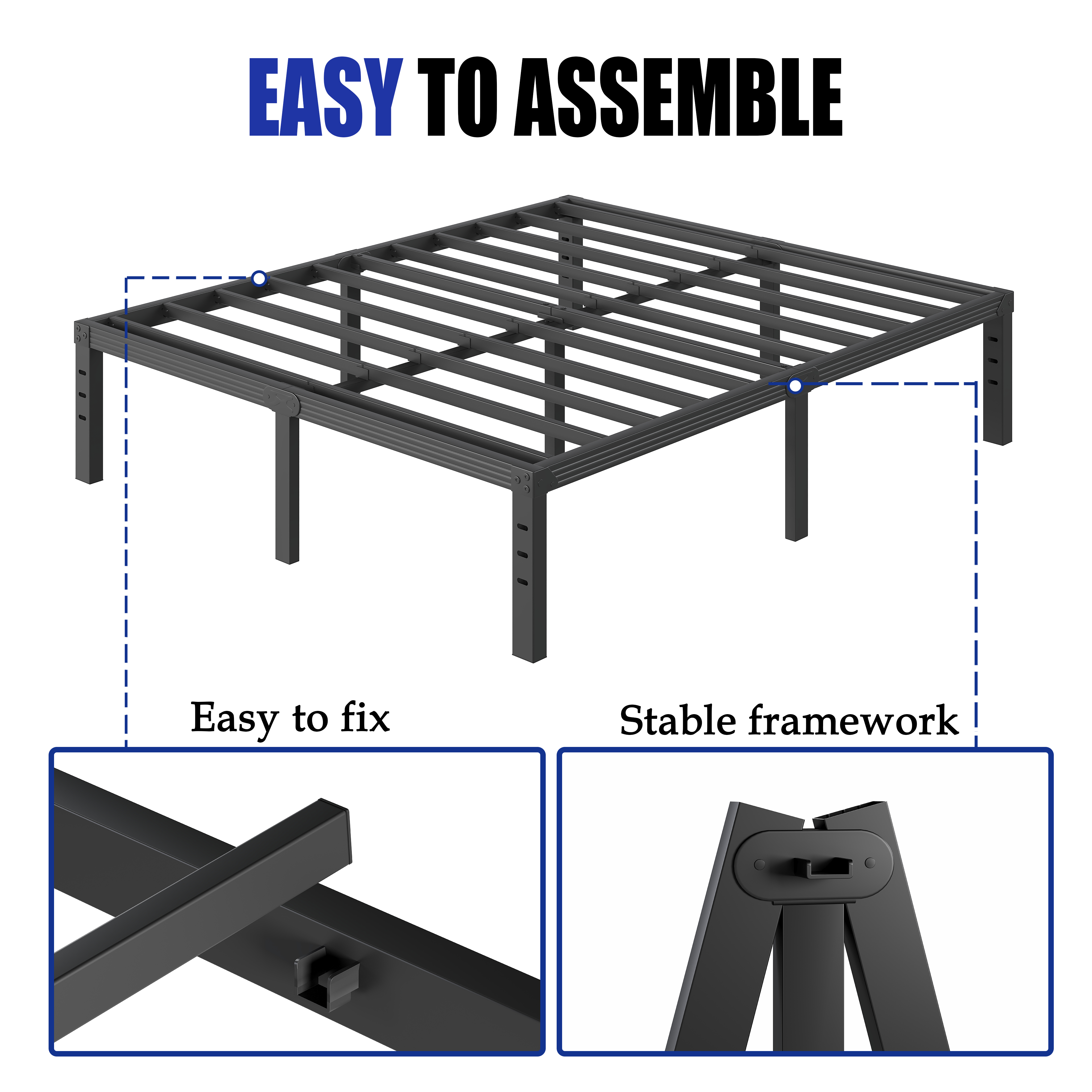 EASY TO ASSEMBLE

Easy to fix

Stable framework