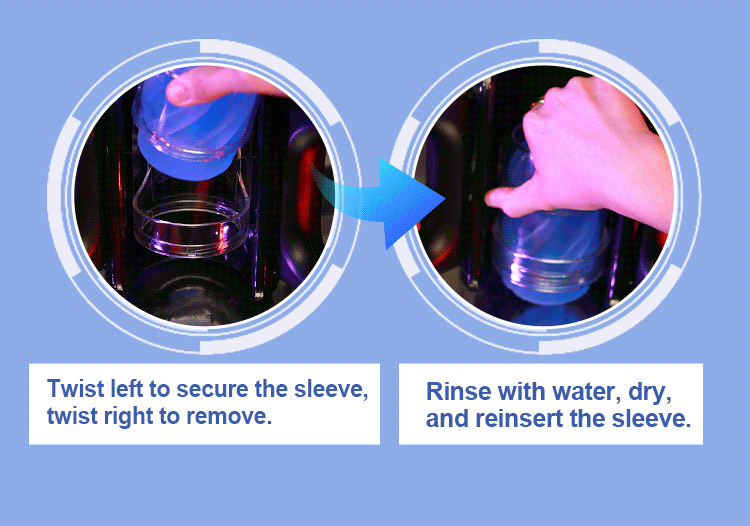 Twist left to secure the sleeve, twist right to remove.

Rinse with water, dry, and reinsert the sleeve.