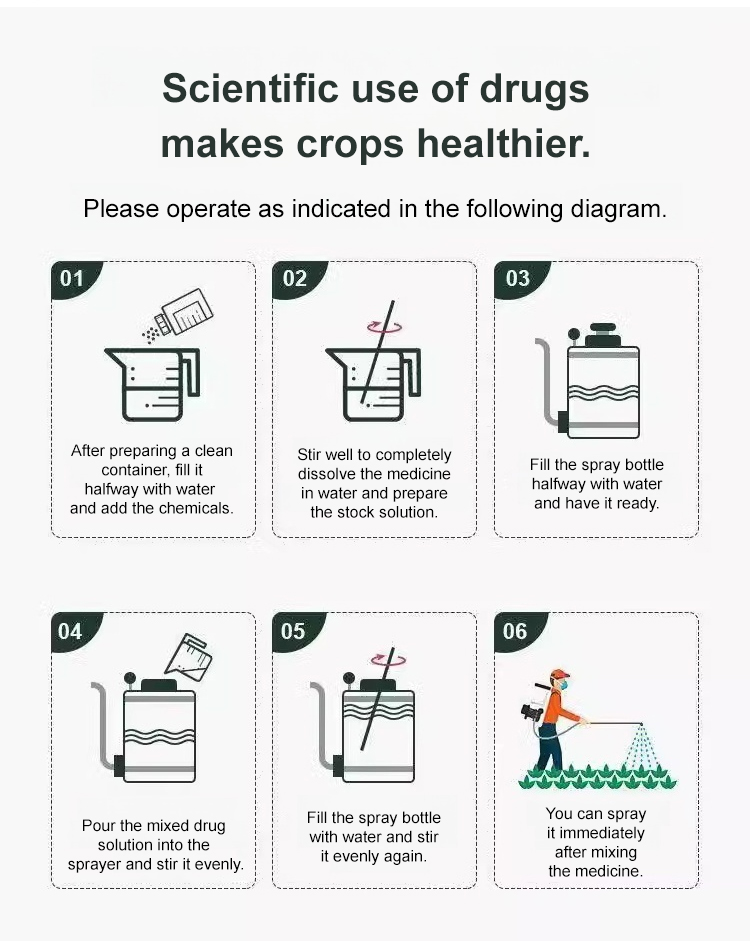 Scientific use of drugs makes crops healthier.

Please operate as indicated in the following diagram.

01

After preparing a clean container, fill it halfway with water and add the chemicals.

02

Stir well to completely dissolve the medicine in water and prepare the stock solution.

03

Fill the spray bottle halfway with water and have it ready.

04

Pour the mixed drug solution into the sprayer and stir it evenly.

05

Fill the spray bottle with water and stir it evenly again.

06

You can spray it immediately after mixing the medicine.