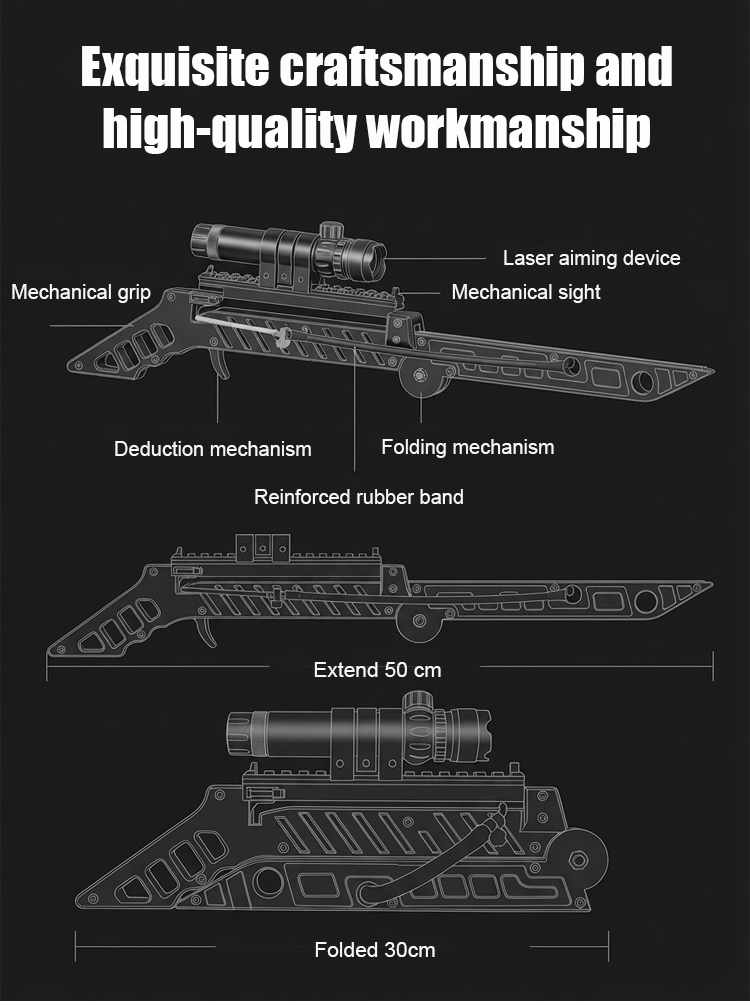 Exquisite craftsmanship and high-quality workmanship

Laser aiming device

Mechanical grip

Mechanical sight

Deduction mechanism

Folding mechanism

Reinforced rubber band

Extend 50 cm

Folded 30cm