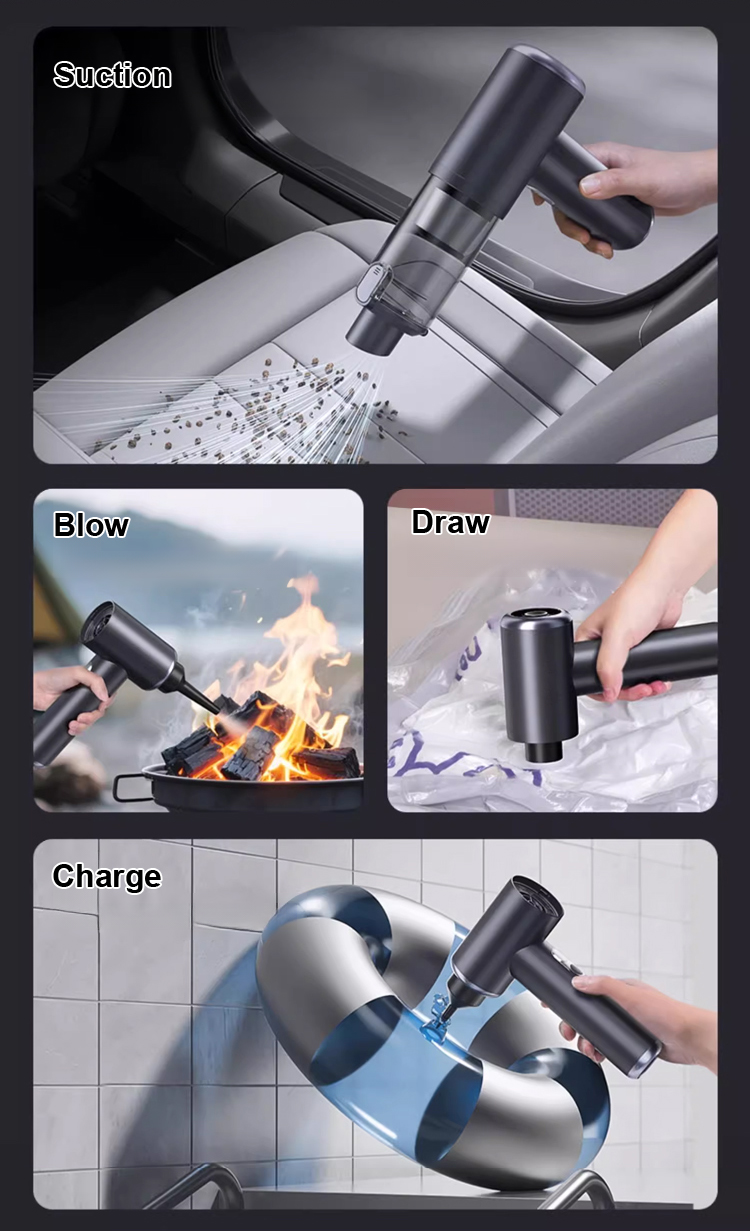 Suction

Blow

Draw

Charge