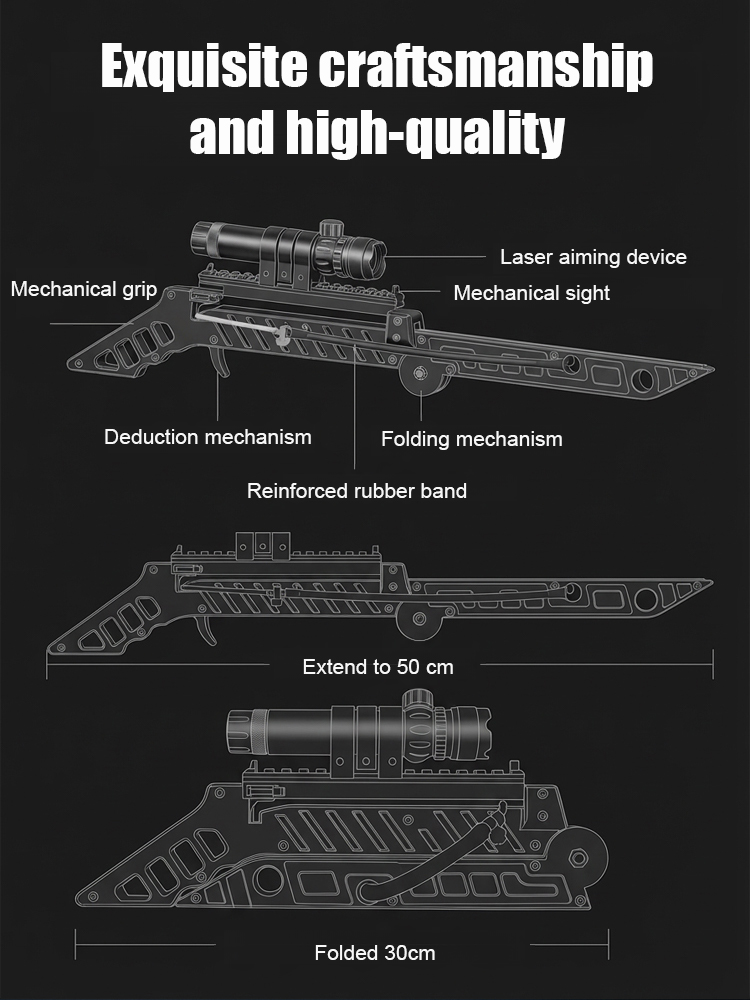 Exquisite craftsmanship and high-quality

Laser aiming device

Mechanical grip

Mechanical sight

Deduction mechanism

Folding mechanism

Reinforced rubber band

Extend to 50 cm

Folded 30cm