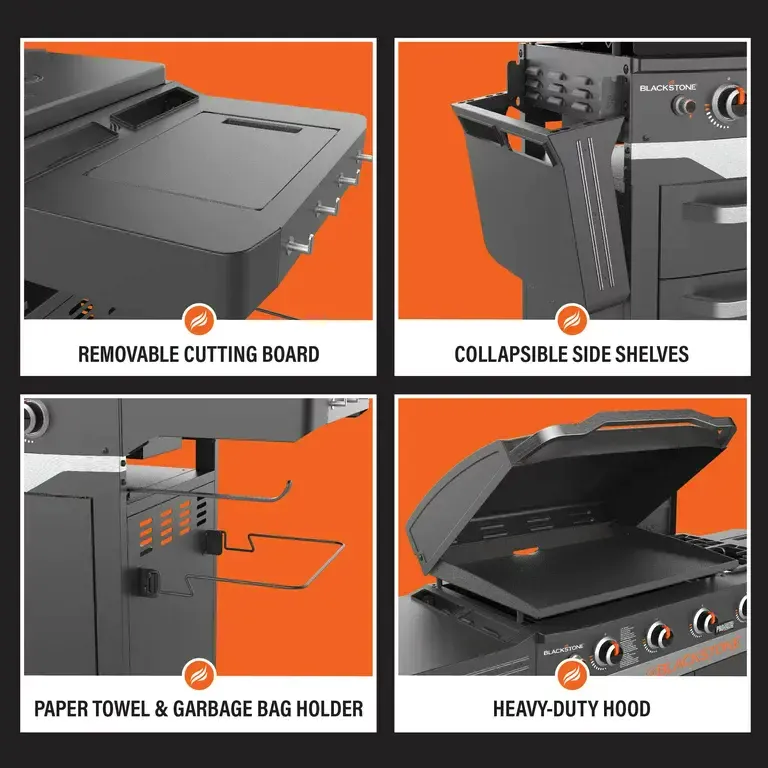 REMOVABLE CUTTING BOARD

BLACKSTONE

COLLAPSIBLE SIDE SHELVES

PAPER TOWEL & GARBAGE BAG HOLDER

BLACKSTONE

BLACKSTONE

HEAVY-DUTY HOOD