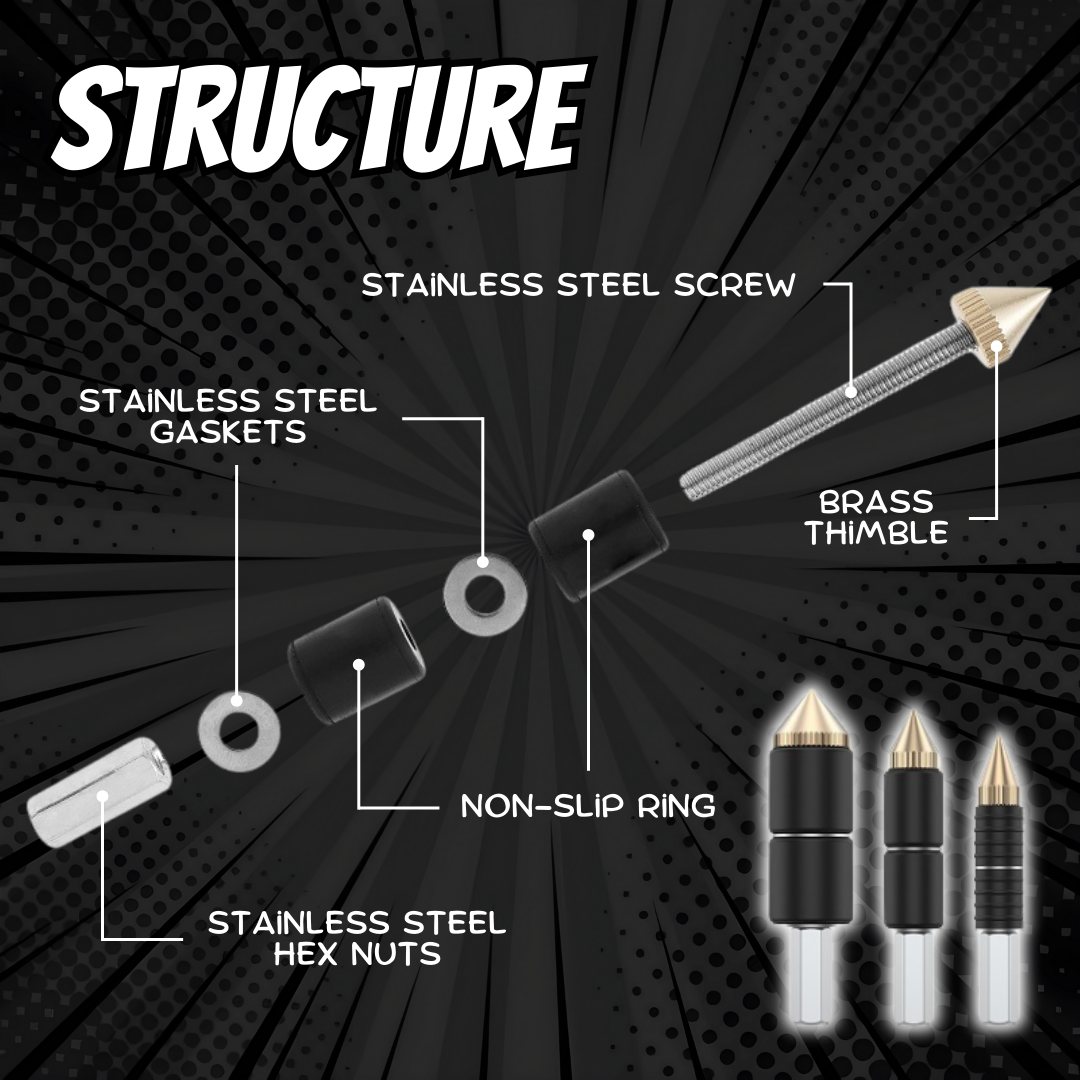 STRUCTURE

STAINLESS STEEL SCREW

STAINLESS STEEL GASKETS

BRASS THIMBLE

NON-SLIP RING

STAINLESS STEEL HEX NUTS