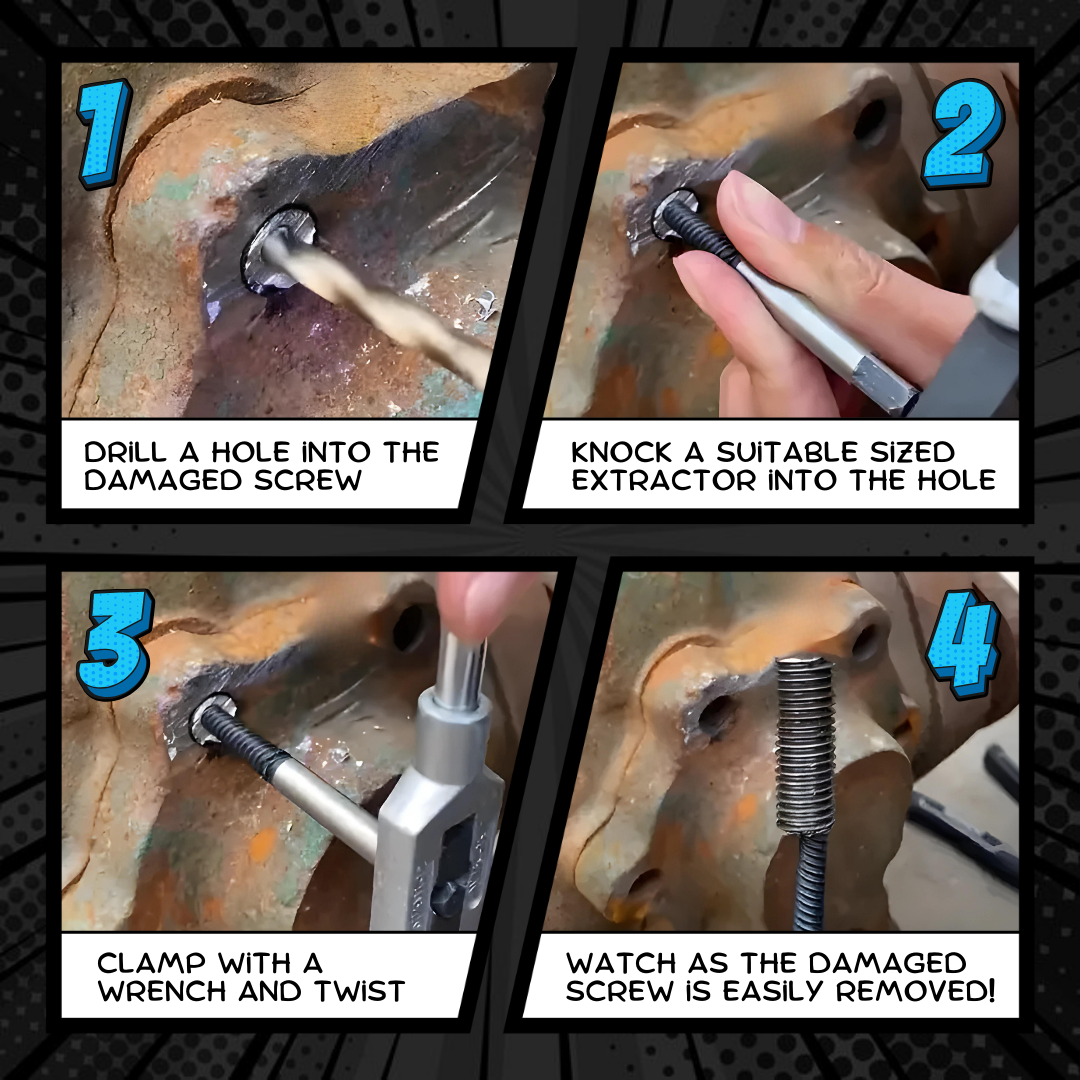 1

DRILL A HOLE INTO THE DAMAGED SCREW

2

KNOCK A SUITABLE SIZED EXTRACTOR INTO THE HOLE

3

CLAMP WITH A WRENCH AND TWIST

4

WATCH AS THE DAMAGED SCREW IS EASILY REMOVED!