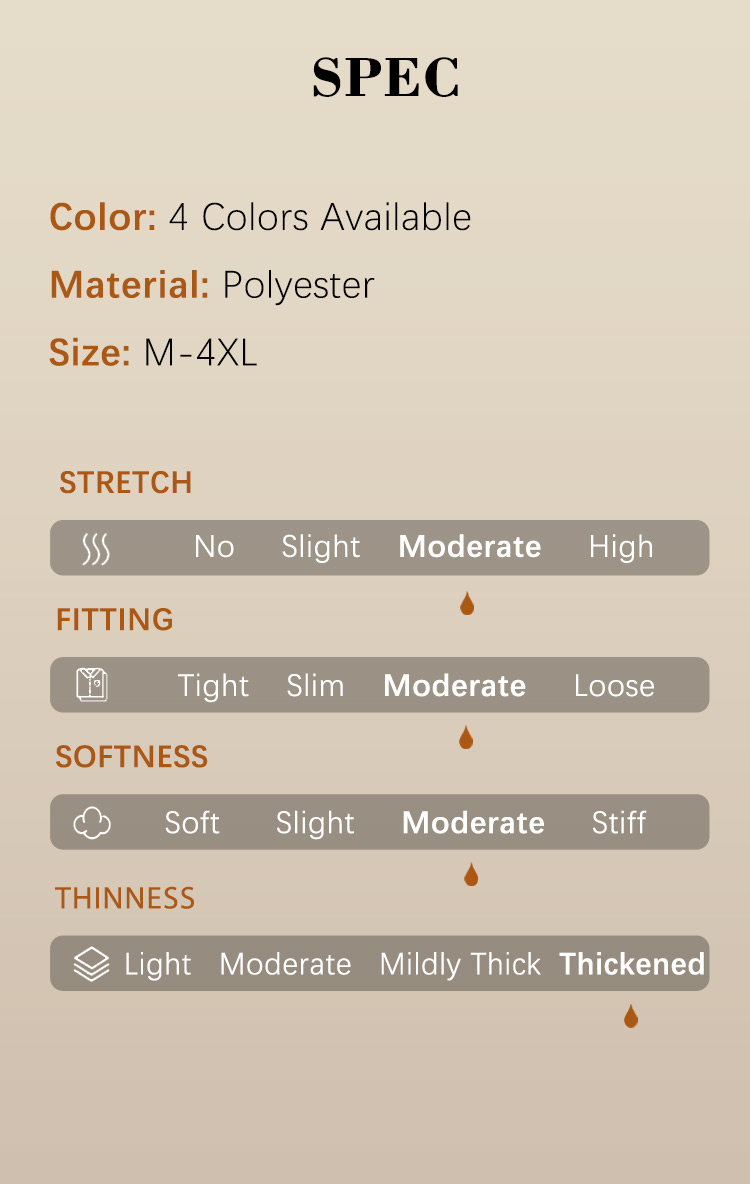 SPEC

Color: 4 Colors Available
Material: Polyester
Size: M-4XL

STRETCH

No Slight Moderate High

FITTING

Tight Slim Moderate Loose

SOFTNESS

Soft Slight Moderate Stiff

THINNESS

Light Moderate Mildly Thick Thickened