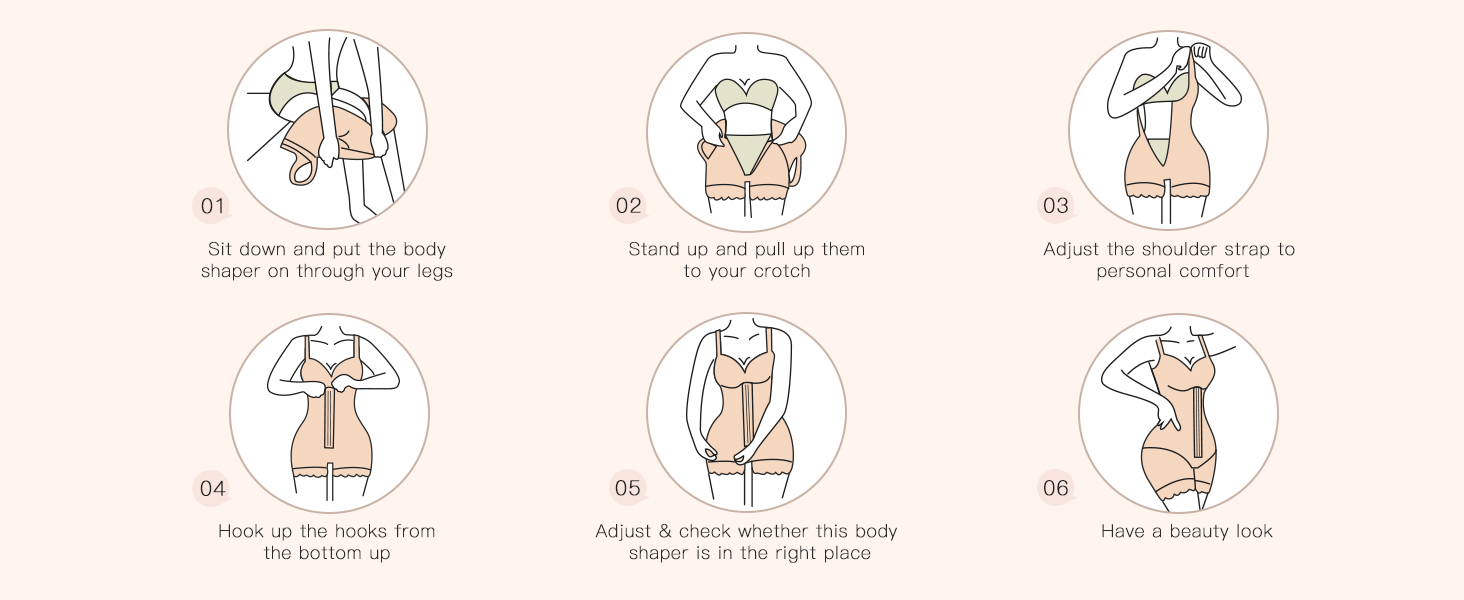 01

Sit down and put the body shaper on through your legs

02

Stand up and pull up them to your crotch

03

Adjust the shoulder strap to personal comfort

04

Hook up the hooks from the bottom up

05

Adjust & check whether this body shaper is in the right place

06

Have a beauty look