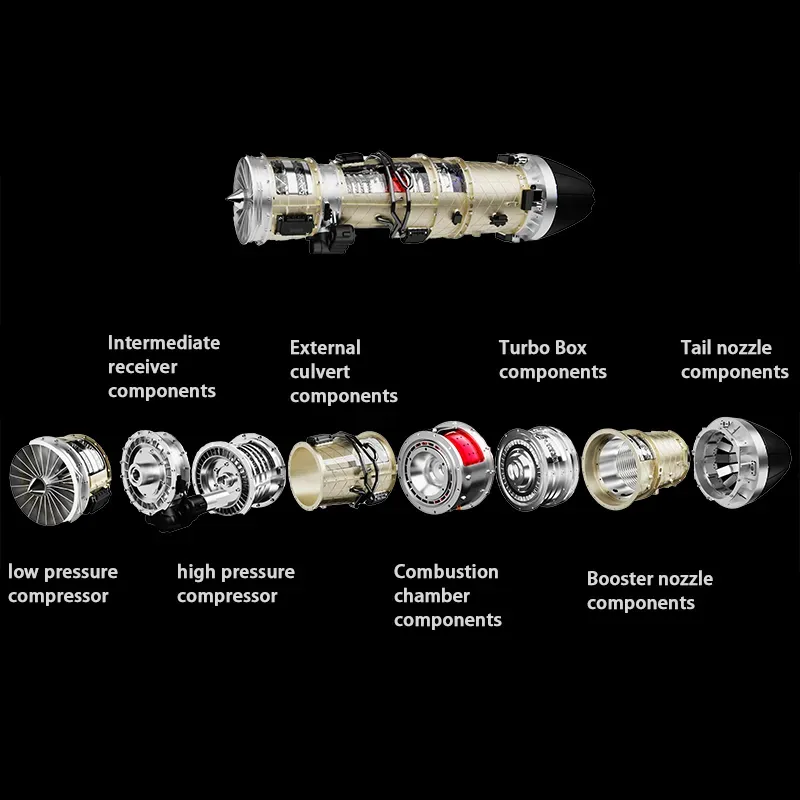 Intermediate receiver components

External culvert components

Turbo Box components

Tail nozzle components

low pressure compressor

high pressure compressor

Combustion chamber components

Booster nozzle components