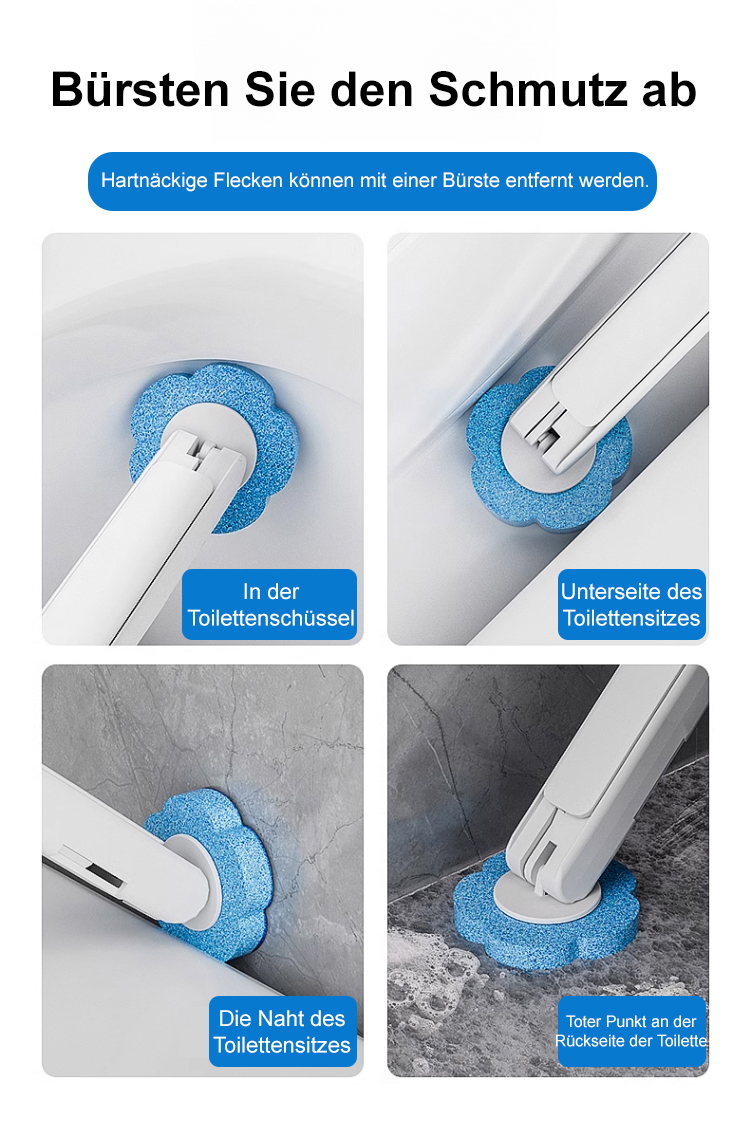 Bürsten Sie den Schmutz ab

Hartnäckige Flecken können mit einer Bürste entfernt werden.

In der Toilettenschüssel

Unterseite des Toilettensitzes

Die Naht des Toilettensitzes

Toter Punkt an der Rückseite der Toilette