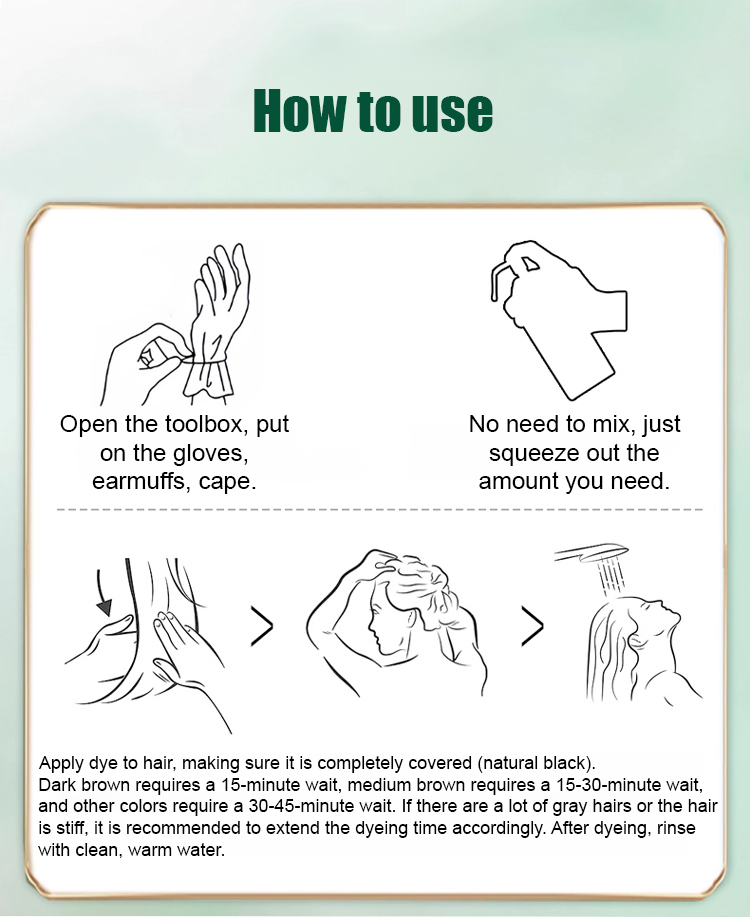 How to use

Open the toolbox, put on the gloves, earmuffs, cape.

No need to mix, just squeeze out the amount you need.

Apply dye to hair, making sure it is completely covered (natural black).
Dark brown requires a 15-minute wait, medium brown requires a 15-30-minute wait, and other colors require a 30-45-minute wait. If there are a lot of gray hairs or the hair is stiff, it is recommended to extend the dyeing time accordingly. After dyeing, rinse with clean, warm water.