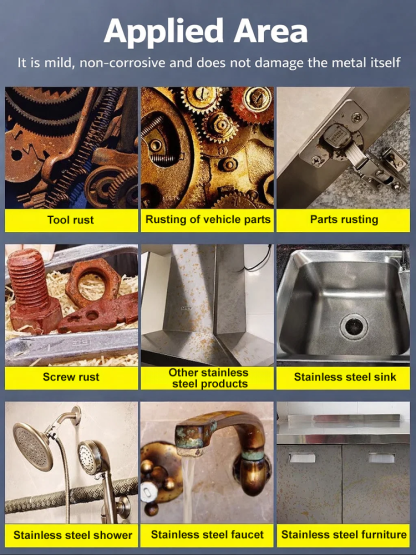 Applied Area

It is mild, non-corrosive and does not damage the metal itself

Tool rust

Rusting of vehicle parts

Parts rusting

Screw rust

Other stainless steel products

Stainless steel sink

Stainless steel shower

Stainless steel faucet

Stainless steel furniture