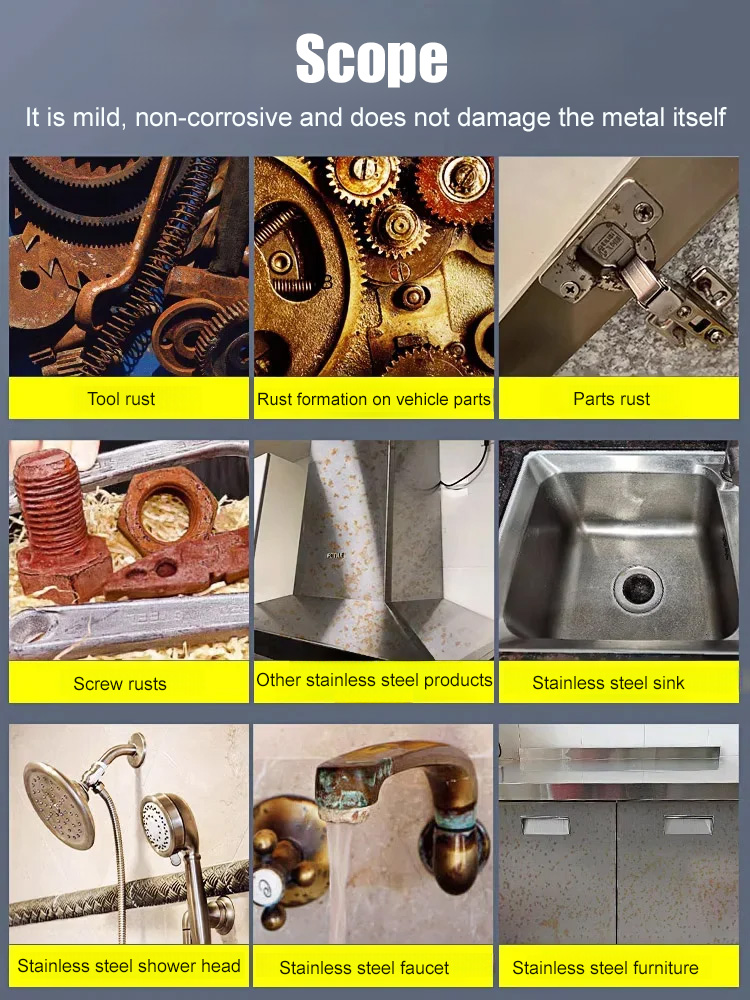 Scope

It is mild, non-corrosive and does not damage the metal itself

Tool rust

Rust formation on vehicle parts

Parts rust

Screw rusts

Other stainless steel products

Stainless steel sink

Stainless steel shower head

Stainless steel faucet

Stainless steel furniture