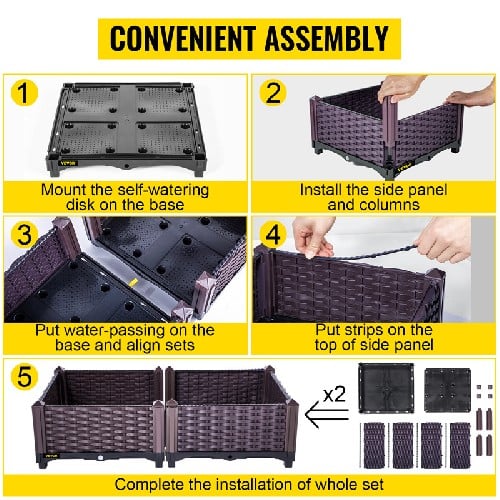 CONVENIENT ASSEMBLY

1

Mount the self-watering disk on the base

2

Install the side panel and columns

3

Put water-passing on the base and align sets

4

Put strips on the top of side panel

5

x2

Complete the installation of whole set