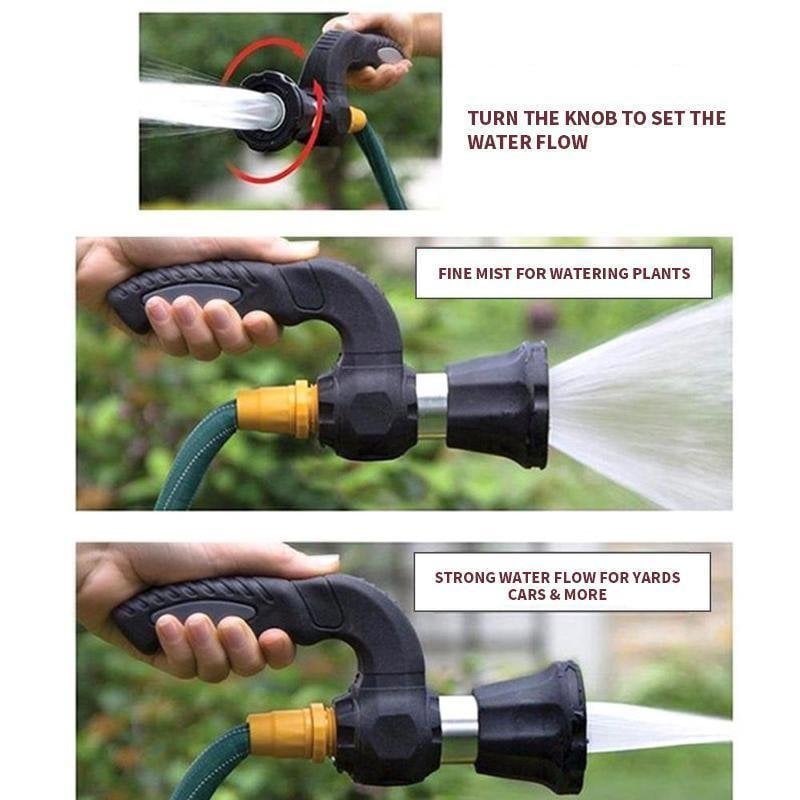 TURN THE KNOB TO SET THE WATER FLOW

FINE MIST FOR WATERING PLANTS

STRONG WATER FLOW FOR YARDS CARS & MORE