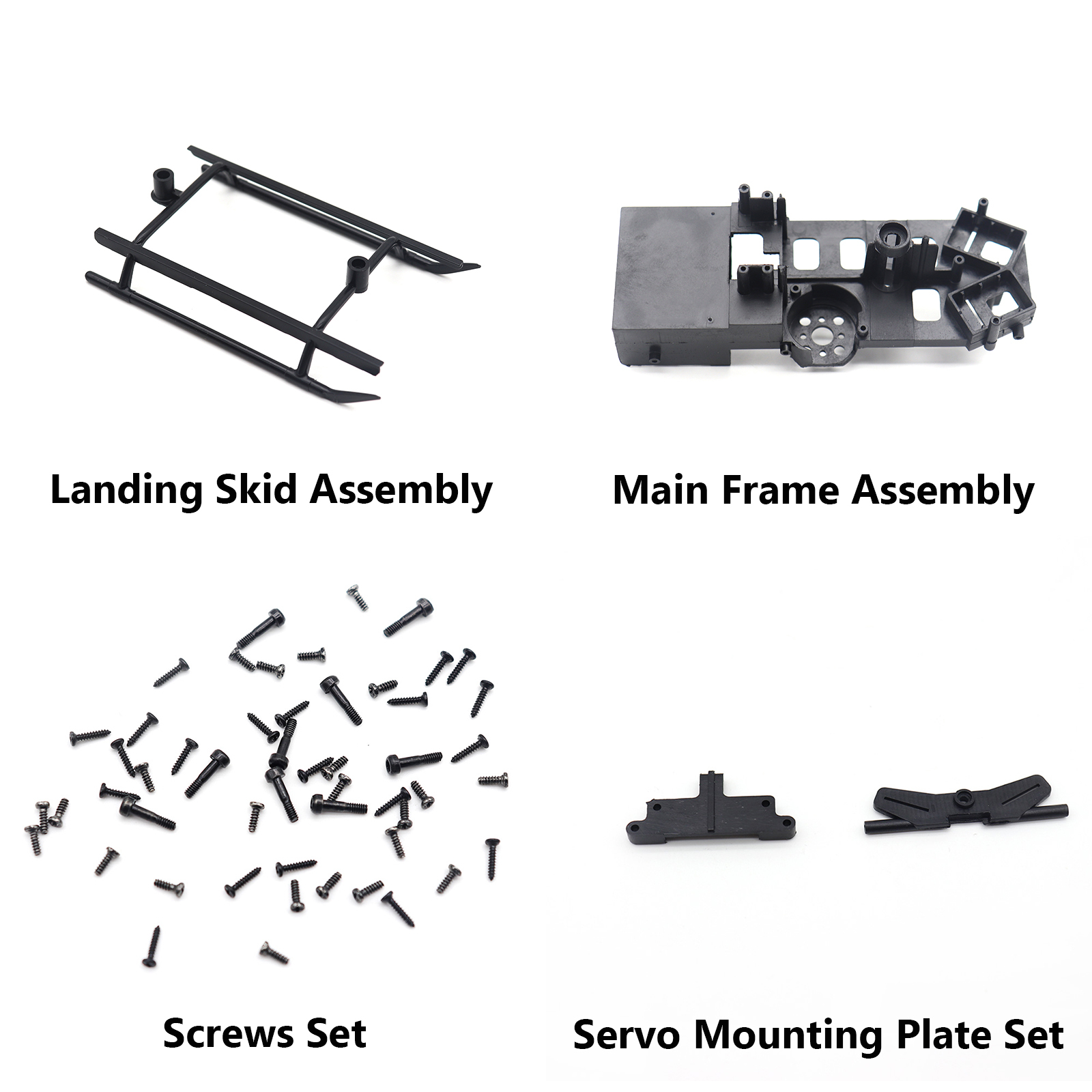 Landing Skid Assembly

Main Frame Assembly

Screws Set

Servo Mounting Plate Set