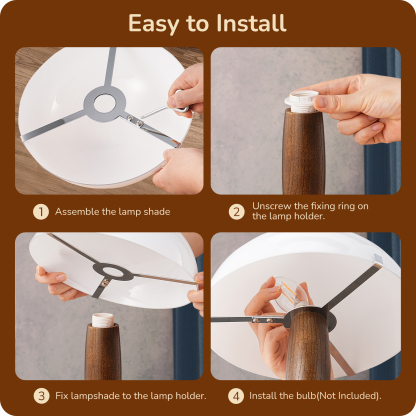 Easy to Install

1 Assemble the lamp shade

2 Unscrew the fixing ring on the lamp holder.

3 Fix lampshade to the lamp holder.

4 Install the bulb(Not Included).