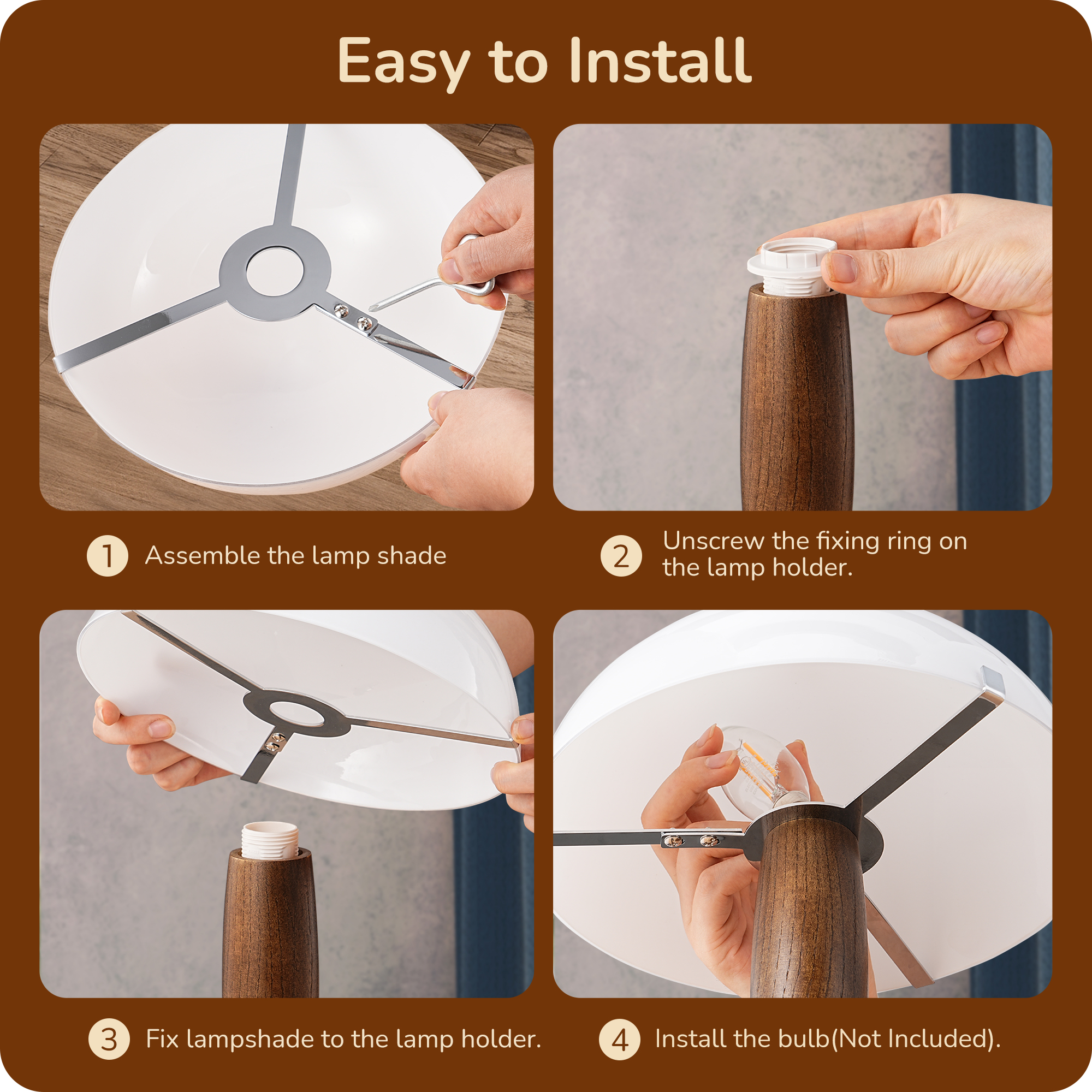 Easy to Install

1 Assemble the lamp shade

2 Unscrew the fixing ring on the lamp holder.

3 Fix lampshade to the lamp holder.

4 Install the bulb(Not Included).