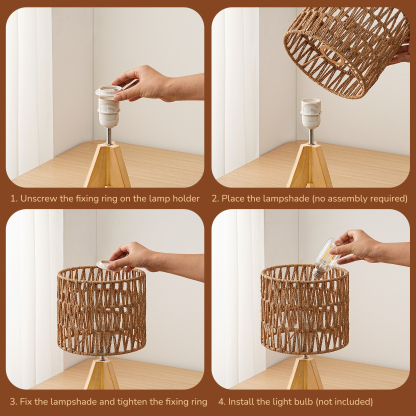 1. Unscrew the fixing ring on the lamp holder

2. Place the lampshade (no assembly required)

3. Fix the lampshade and tighten the fixing ring

4. Install the light bulb (not included)