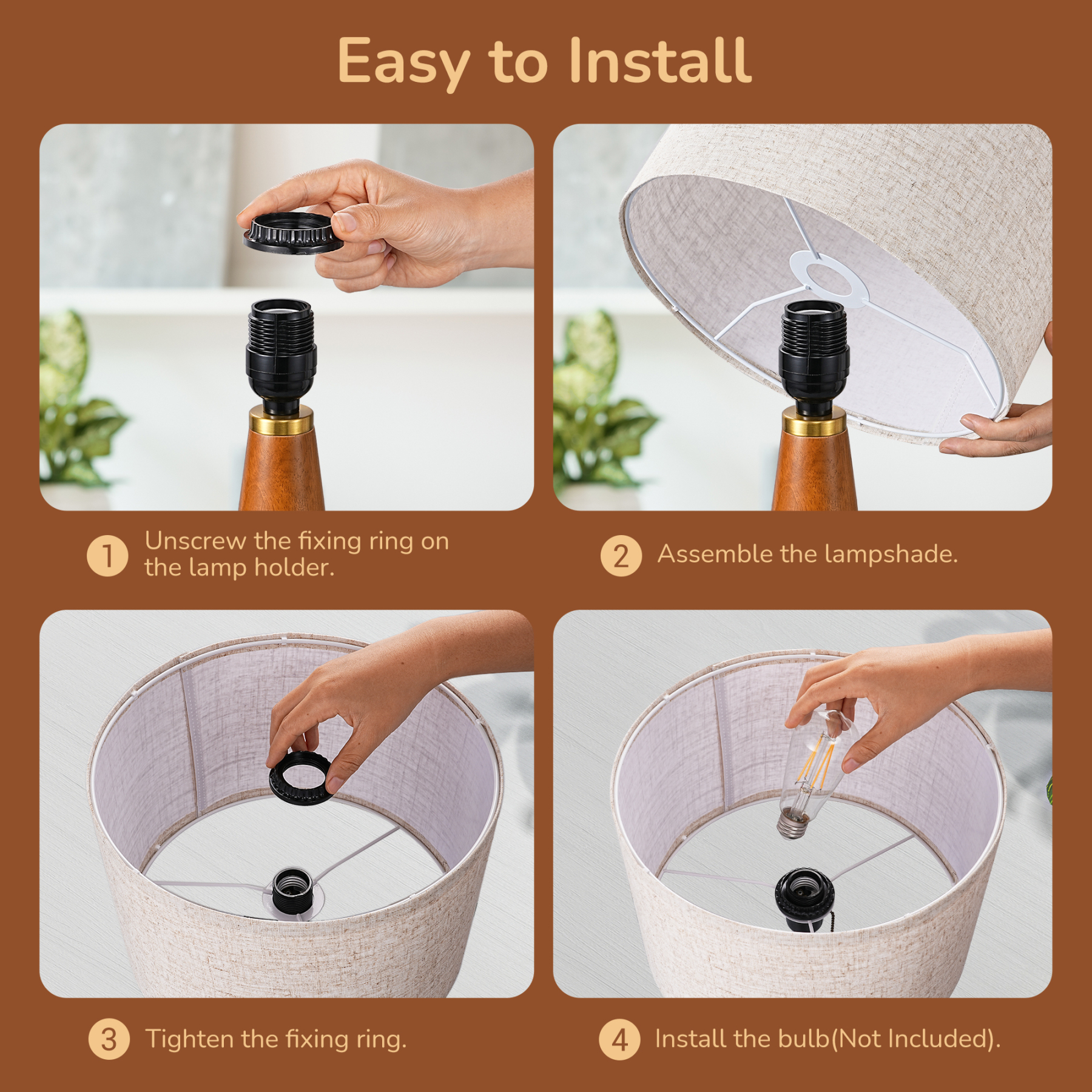 Easy to Install

1 Unscrew the fixing ring on the lamp holder.

2 Assemble the lampshade.

3 Tighten the fixing ring.

4 Install the bulb(Not Included).