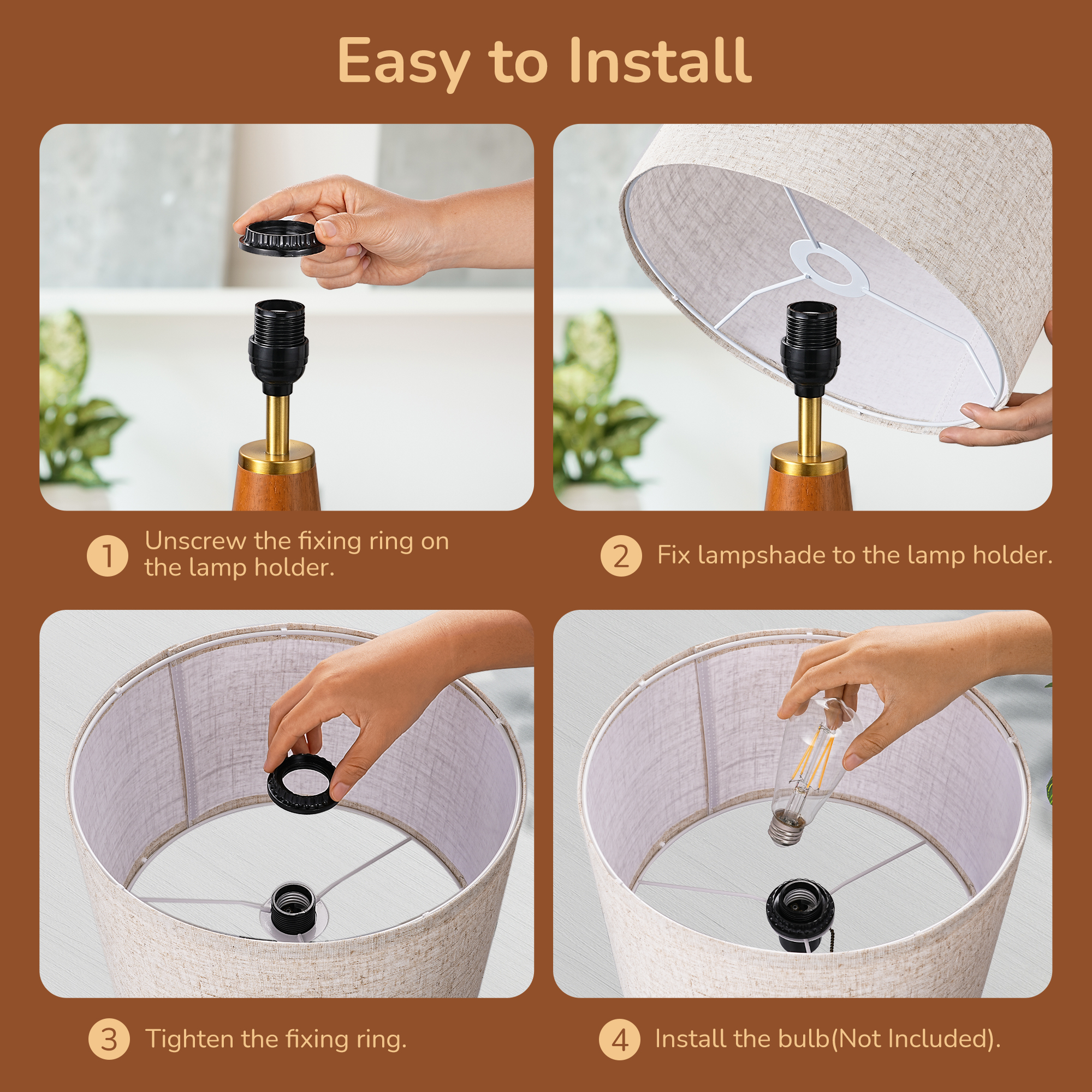 Easy to Install

1 Unscrew the fixing ring on the lamp holder.

2 Fix lampshade to the lamp holder.

3 Tighten the fixing ring.

4 Install the bulb(Not Included).