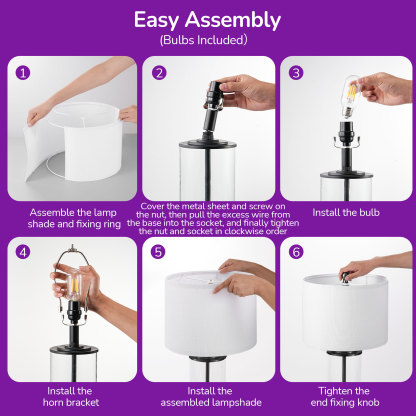 Easy Assembly
(Bulbs Included)

1
Assemble the lamp shade and fixing ring

2
Cover the metal sheet and screw on the nut, then pull the excess wire from the base into the socket, and finally tighten the nut and socket in clockwise order

3
Install the bulb

4
Install the horn bracket

5
Install the assembled lampshade

6
Tighten the end fixing knob