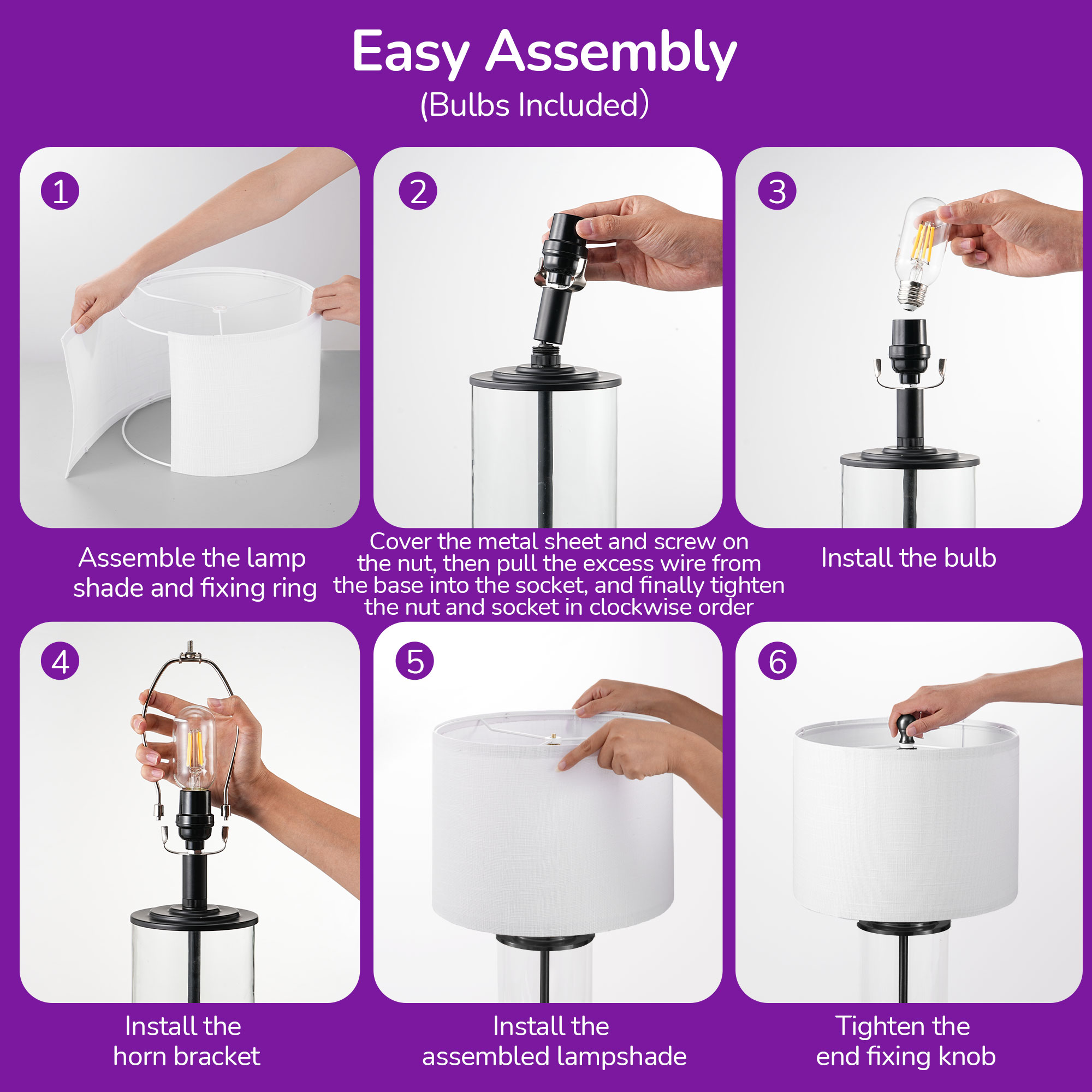 Easy Assembly
(Bulbs Included)

1

Assemble the lamp shade and fixing ring

2

Cover the metal sheet and screw on the nut, then pull the excess wire from the base into the socket, and finally tighten the nut and socket in clockwise order

3

Install the bulb

4

Install the horn bracket

5

Install the assembled lampshade

6

Tighten the end fixing knob