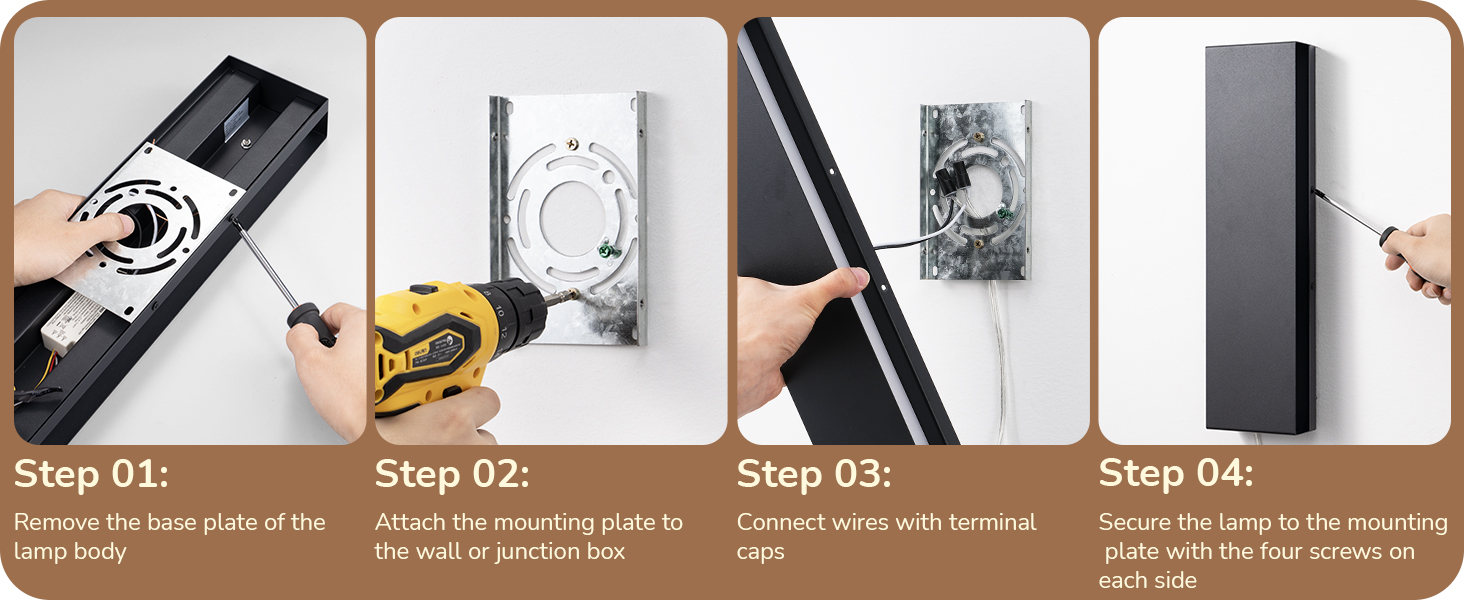 Step 01:

Remove the base plate of the lamp body

Step 02:

Attach the mounting plate to the wall or junction box

Step 03:

Connect wires with terminal caps

Step 04:

Secure the lamp to the mounting plate with the four screws on each side