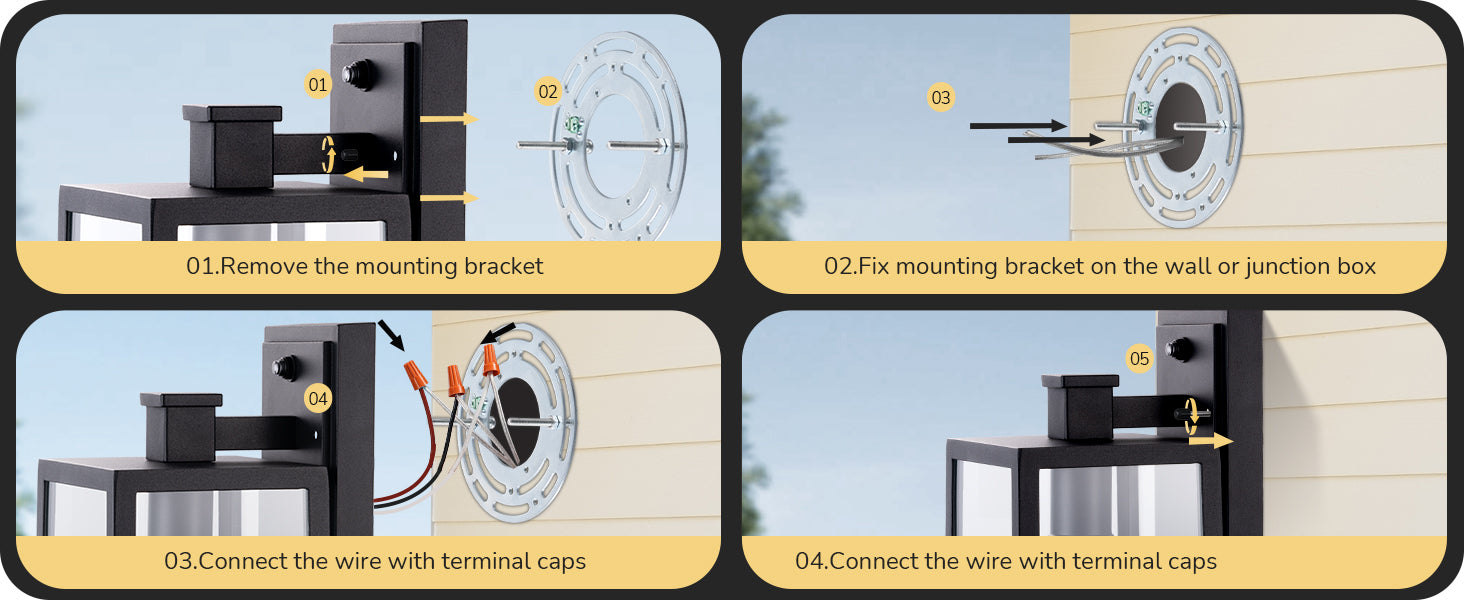 01

02

01.Remove the mounting bracket

03

02.Fix mounting bracket on the wall or junction box

04

03.Connect the wire with terminal caps

05

04.Connect the wire with terminal caps