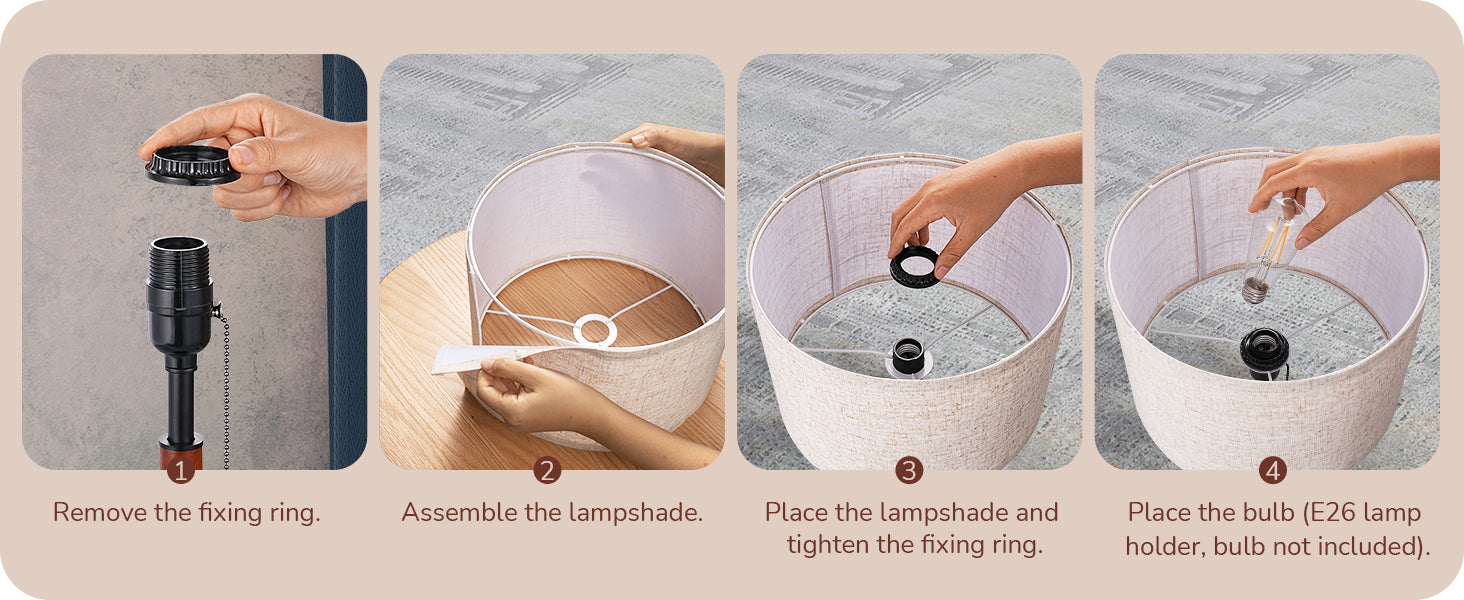 1
Remove the fixing ring.

2
Assemble the lampshade.

3
Place the lampshade and tighten the fixing ring.

4
Place the bulb (E26 lamp holder, bulb not included).