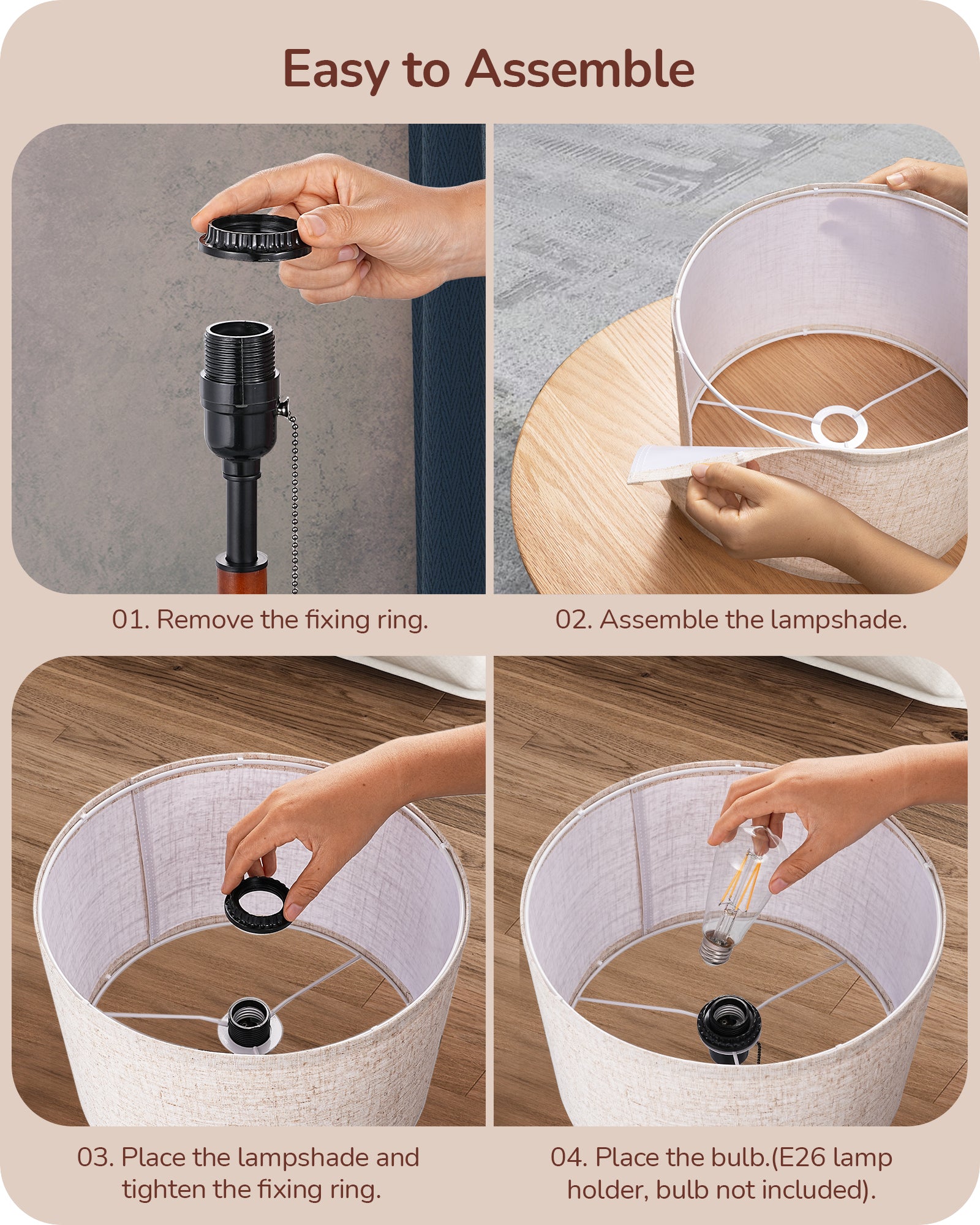 Easy to Assemble

01. Remove the fixing ring.

02. Assemble the lampshade.

03. Place the lampshade and tighten the fixing ring.

04. Place the bulb.(E26 lamp holder, bulb not included).