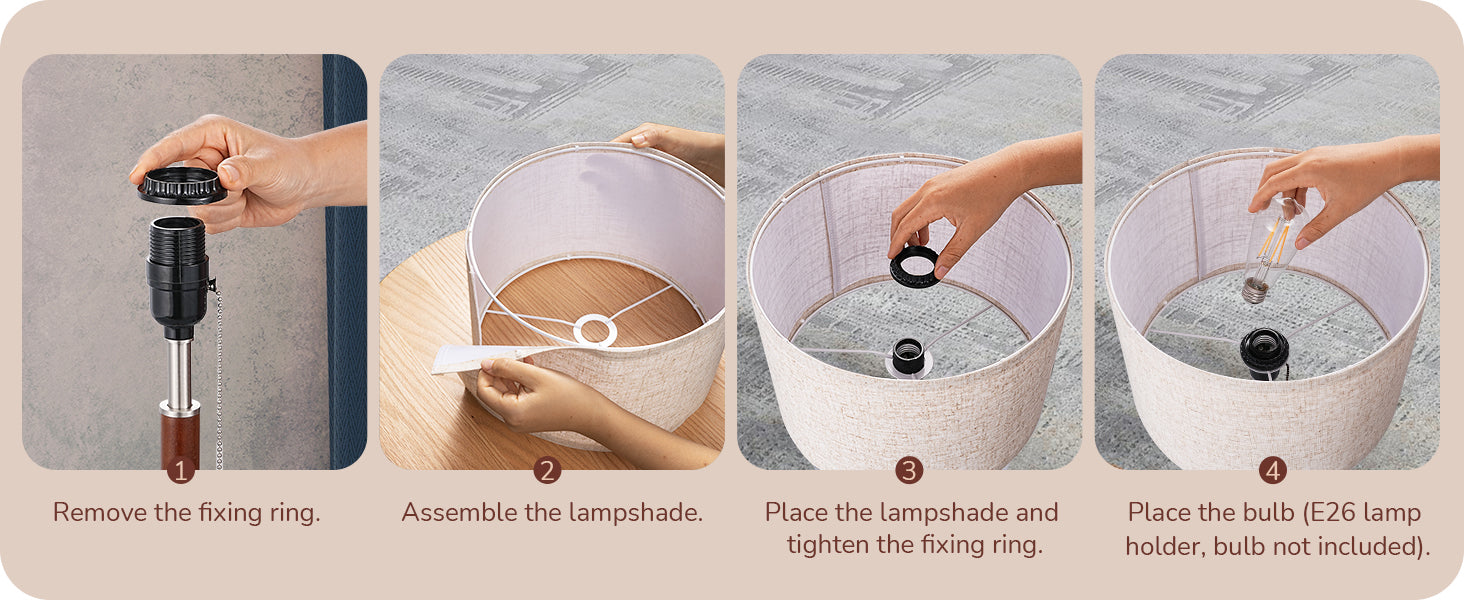 1
Remove the fixing ring.

2
Assemble the lampshade.

3
Place the lampshade and tighten the fixing ring.

4
Place the bulb (E26 lamp holder, bulb not included).